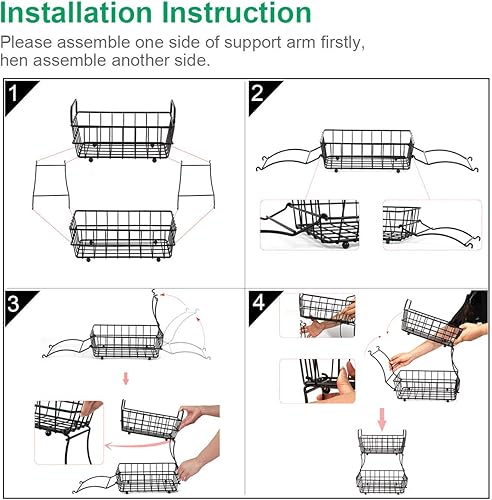 Installation Instruction

Please assemble one side of support arm firstly, hen assemble another side.

1

2

3

4