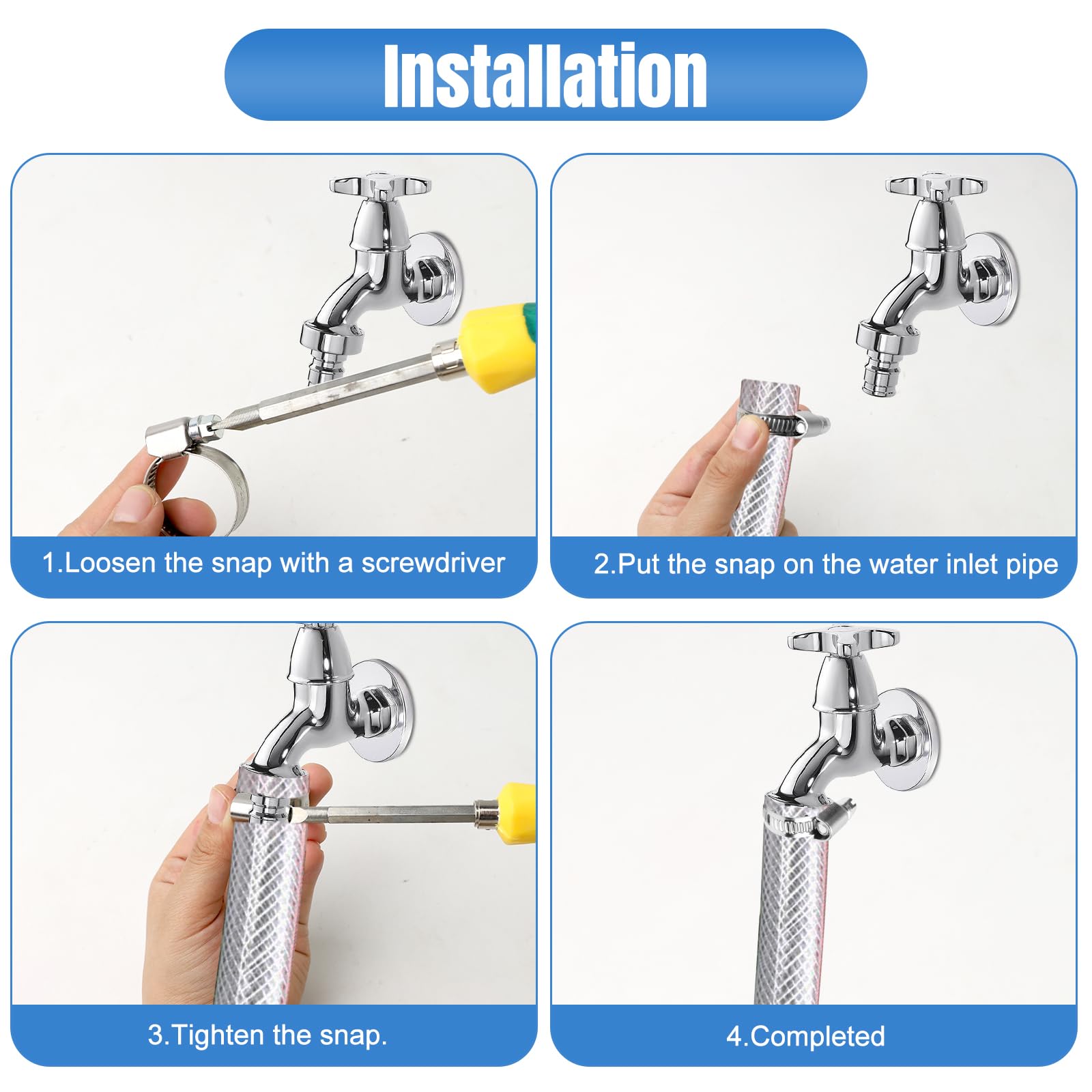 Installation

1.Loosen the snap with a screwdriver

2.Put the snap on the water inlet pipe

3.Tighten the snap.

4.Completed