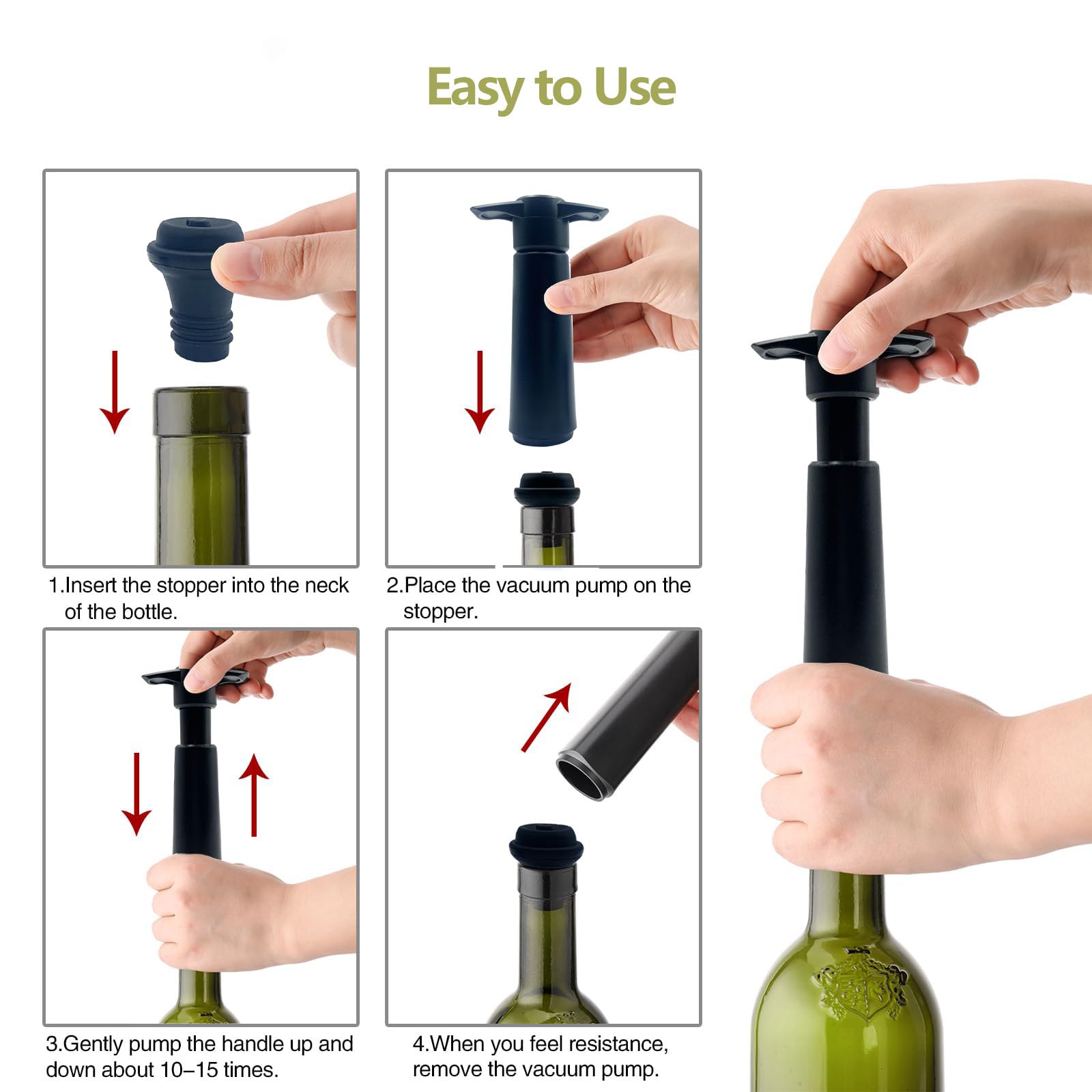 Easy to Use

1.Insert the stopper into the neck of the bottle.

2.Place the vacuum pump on the stopper.

3.Gently pump the handle up and down about 10–15 times.

4.When you feel resistance, remove the vacuum pump.