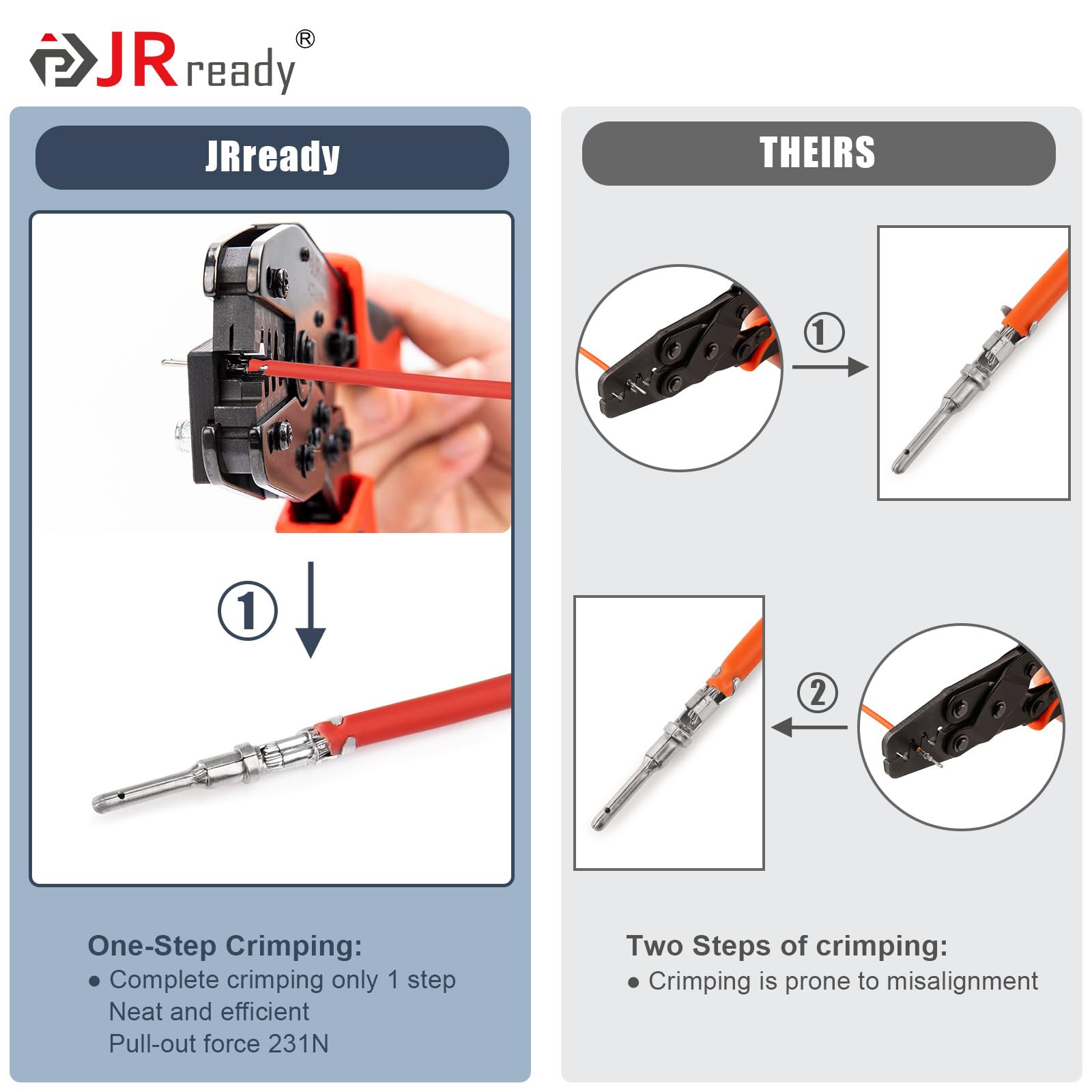 JRready®

JRready

①

One-Step Crimping:
● Complete crimping only 1 step
Neat and efficient
Pull-out force 231N

THEIRS

①

②

Two Steps of crimping:
● Crimping is prone to misalignment