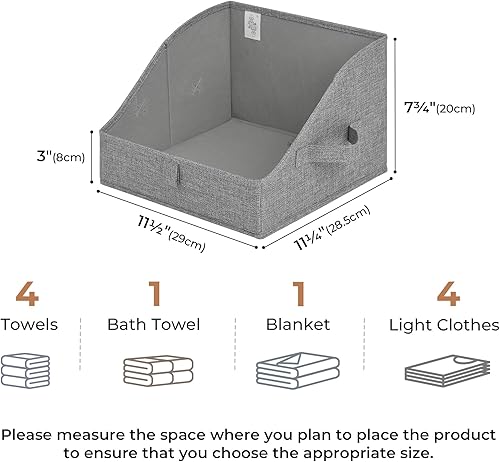 7¾"(20cm)

3"(8cm)

11½"(29cm)

11¼"(28.5cm)

4
Towels

1
Bath Towel

1
Blanket

4
Light Clothes

Please measure the space where you plan to place the product to ensure that you choose the appropriate size.