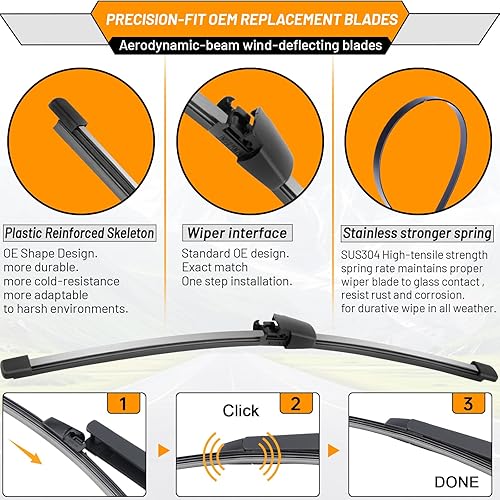 PRECISION-FIT OEM REPLACEMENT BLADES

Aerodynamic-beam wind-deflecting blades

Plastic Reinforced Skeleton

OE Shape Design.
more durable.
more cold-resistance
more adaptable
to harsh environments.

Wiper interface

Standard OE design.
Exact match
One step installation.

Stainless stronger spring

SUS304 High-tensile strength spring rate maintains proper wiper blade to glass contact , resist rust and corrosion. for durative wipe in all weather.

1

Click

2

3

DONE