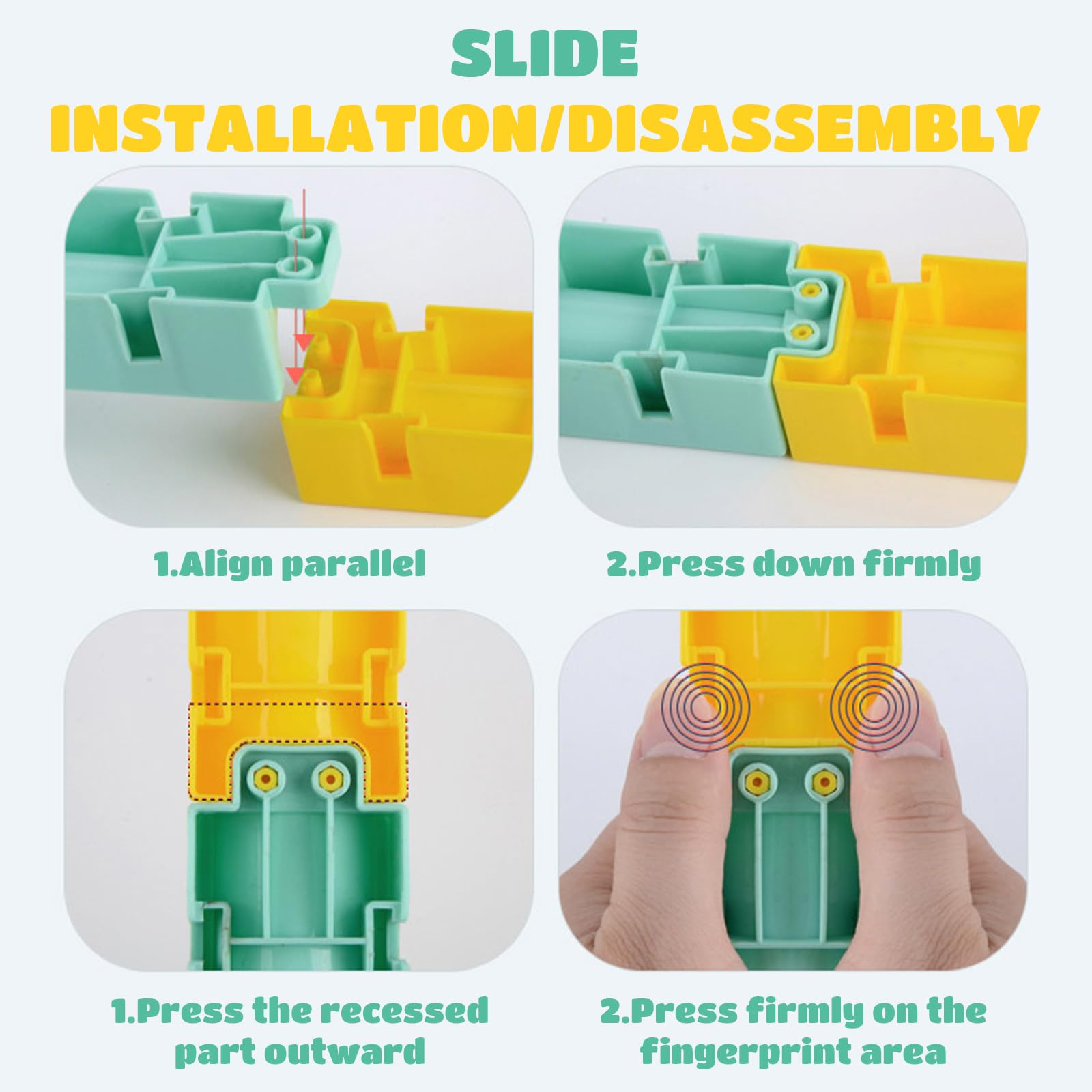 SLIDE
INSTALLATION/DISASSEMBLY

1.Align parallel

2.Press down firmly

1.Press the recessed part outward

2.Press firmly on the fingerprint area