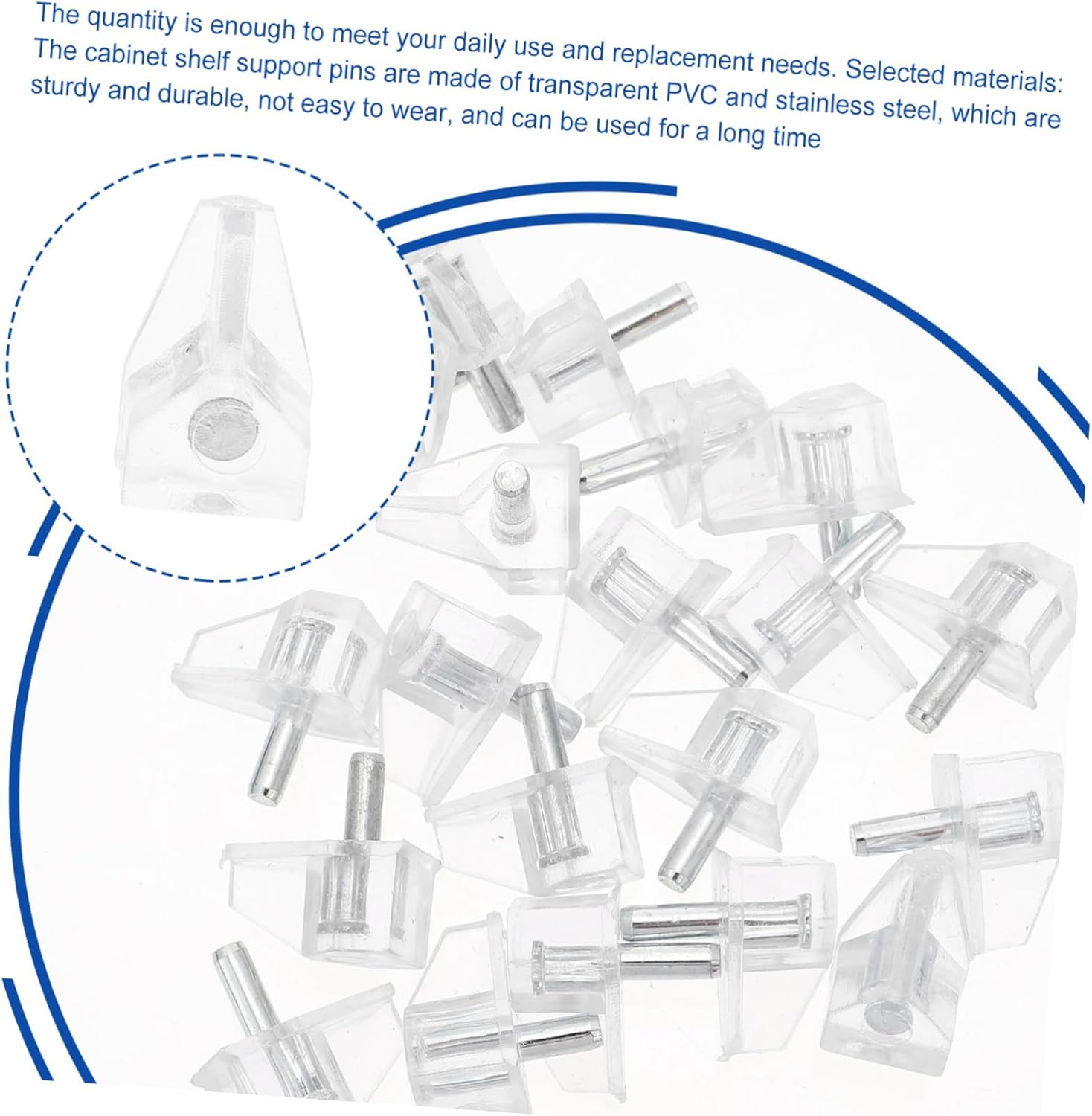 The quantity is enough to meet your daily use and replacement needs. Selected materials: The cabinet shelf support pins are made of transparent PVC and stainless steel, which are sturdy and durable, not easy to wear, and can be used for a long time