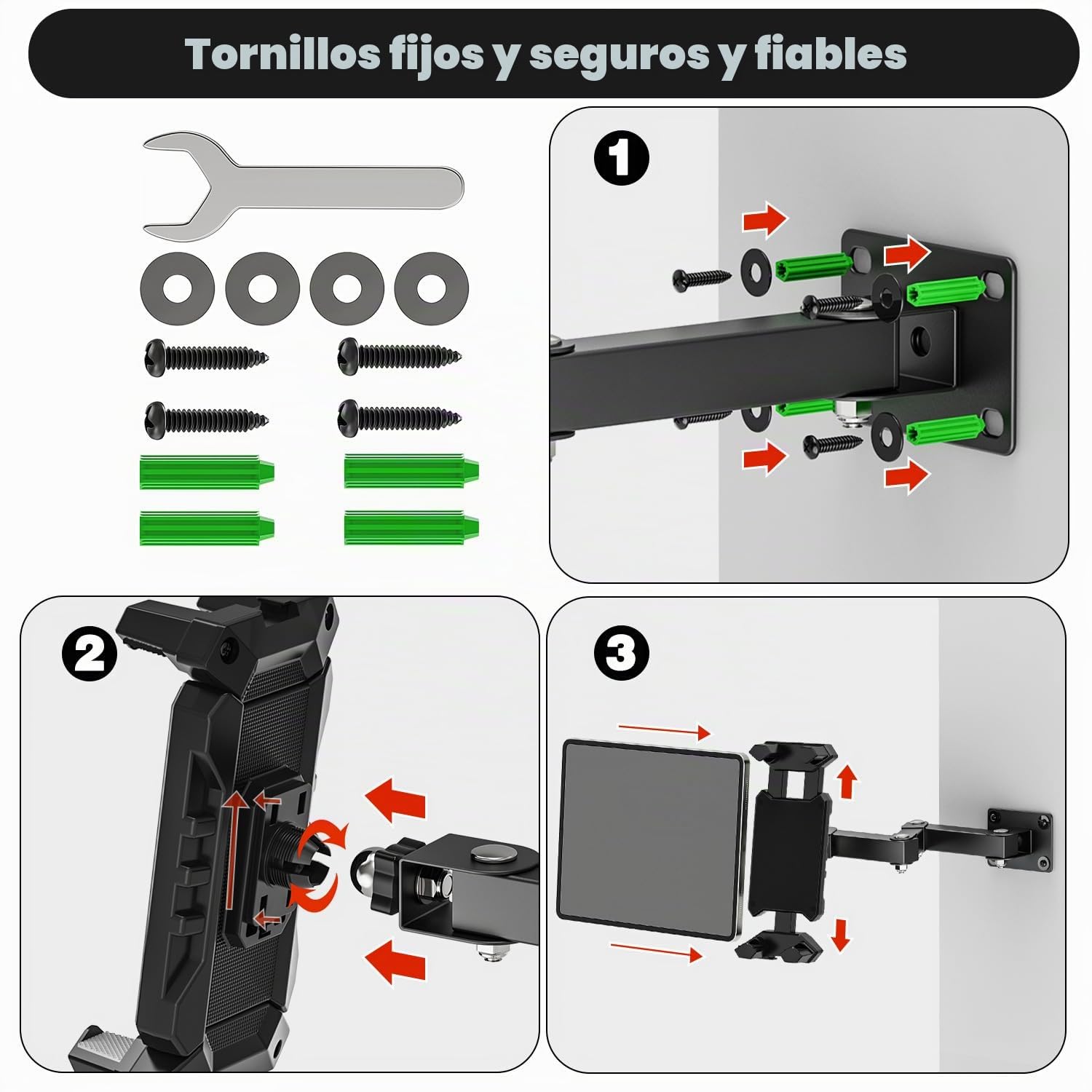 Tornillos fijos y seguros y fiables

1

2

3