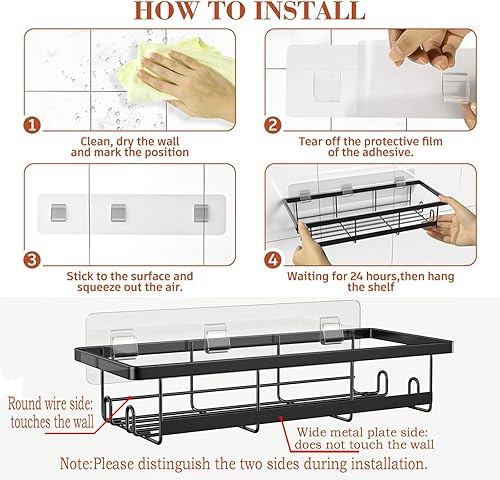 HOW TO INSTALL

1

Clean, dry the wall and mark the position

2

Tear off the protective film of the adhesive.

3

Stick to the surface and squeeze out the air.

4

Waiting for 24 hours,then hang the shelf

Round wire side: touches the wall

Wide metal plate side: does not touch the wall

Note:Please distinguish the two sides during installation.