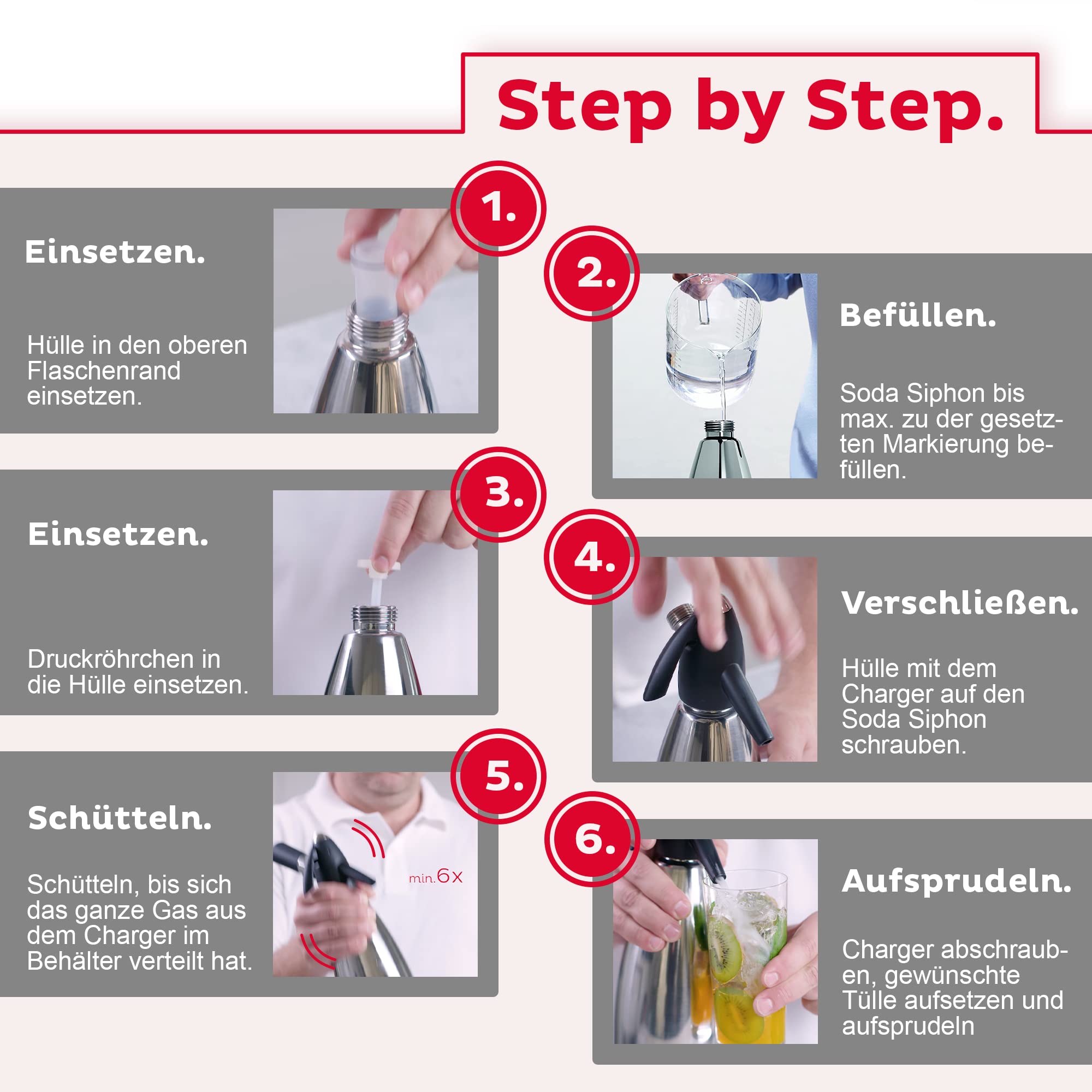 Step by Step.

1.

Einsetzen.

Hülle in den oberen Flaschenrand einsetzen.

2.

Befüllen.

Soda Siphon bis max. zu der gesetzten Markierung befüllen.

3.

Einsetzen.

Druckröhrchen in die Hülle einsetzen.

4.

Verschließen.

Hülle mit dem Charger auf den Soda Siphon schrauben.

5.

Schütteln.

Schütteln, bis sich das ganze Gas aus dem Charger im Behälter verteilt hat.

min.6x

6.

Aufsprudeln.

Charger abschrauben, gewünschte Tülle aufsetzen und aufsprudeln