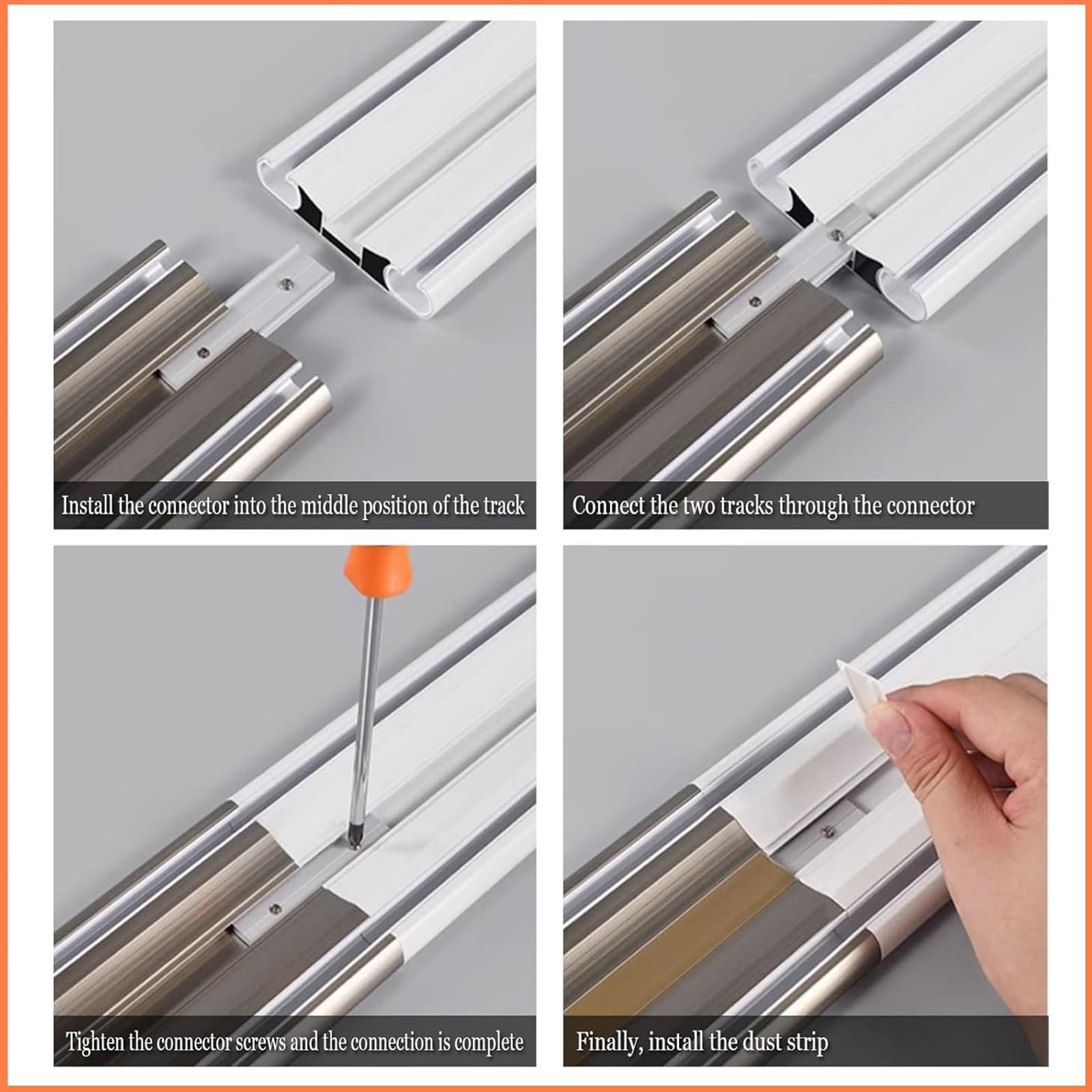 Install the connector into the middle position of the track

Connect the two tracks through the connector

Tighten the connector screws and the connection is complete

Finally, install the dust strip