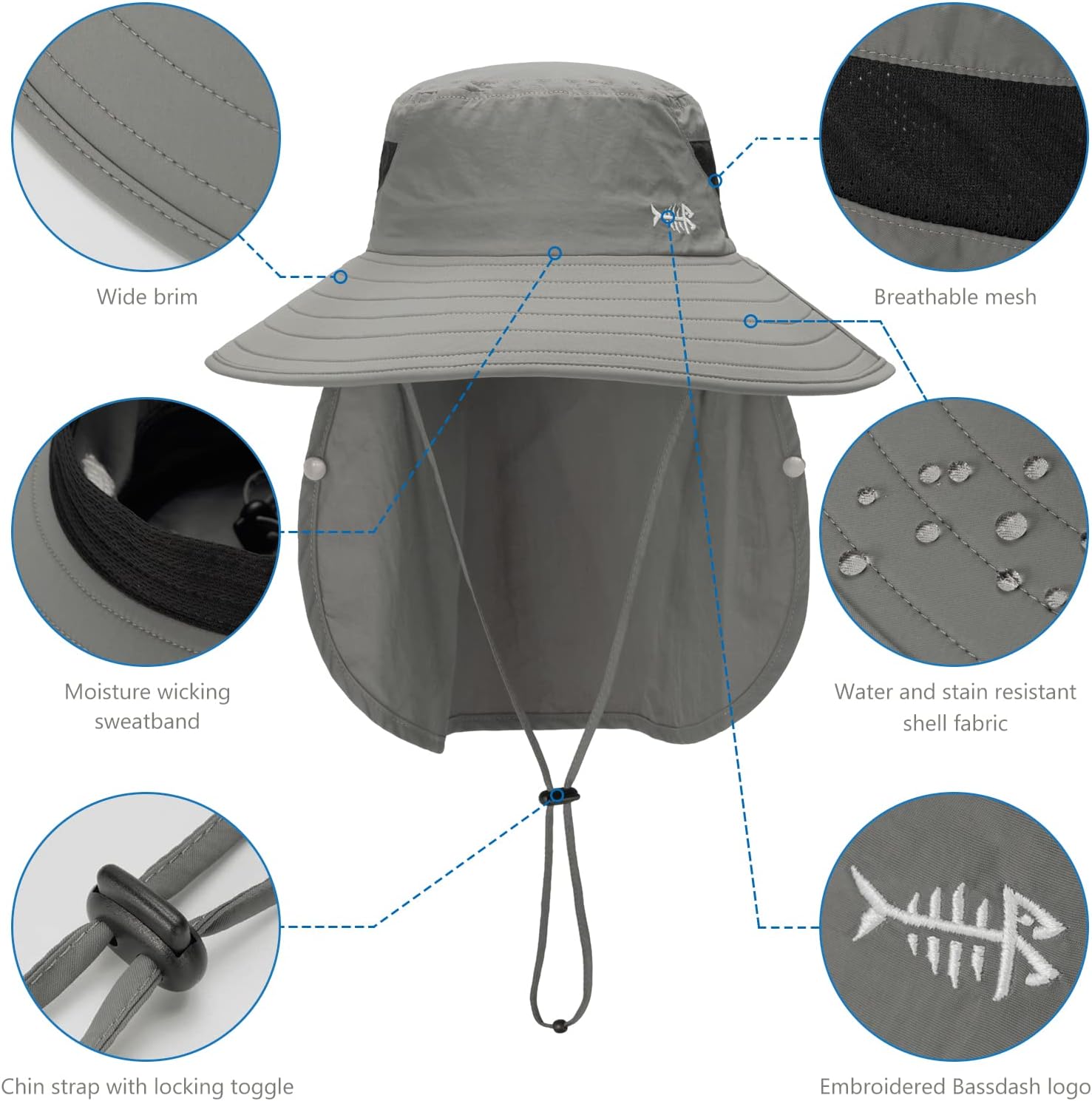 Wide brim

Breathable mesh

Moisture wicking sweatband

Water and stain resistant shell fabric

Chin strap with locking toggle

Embroidered Bassdash logo