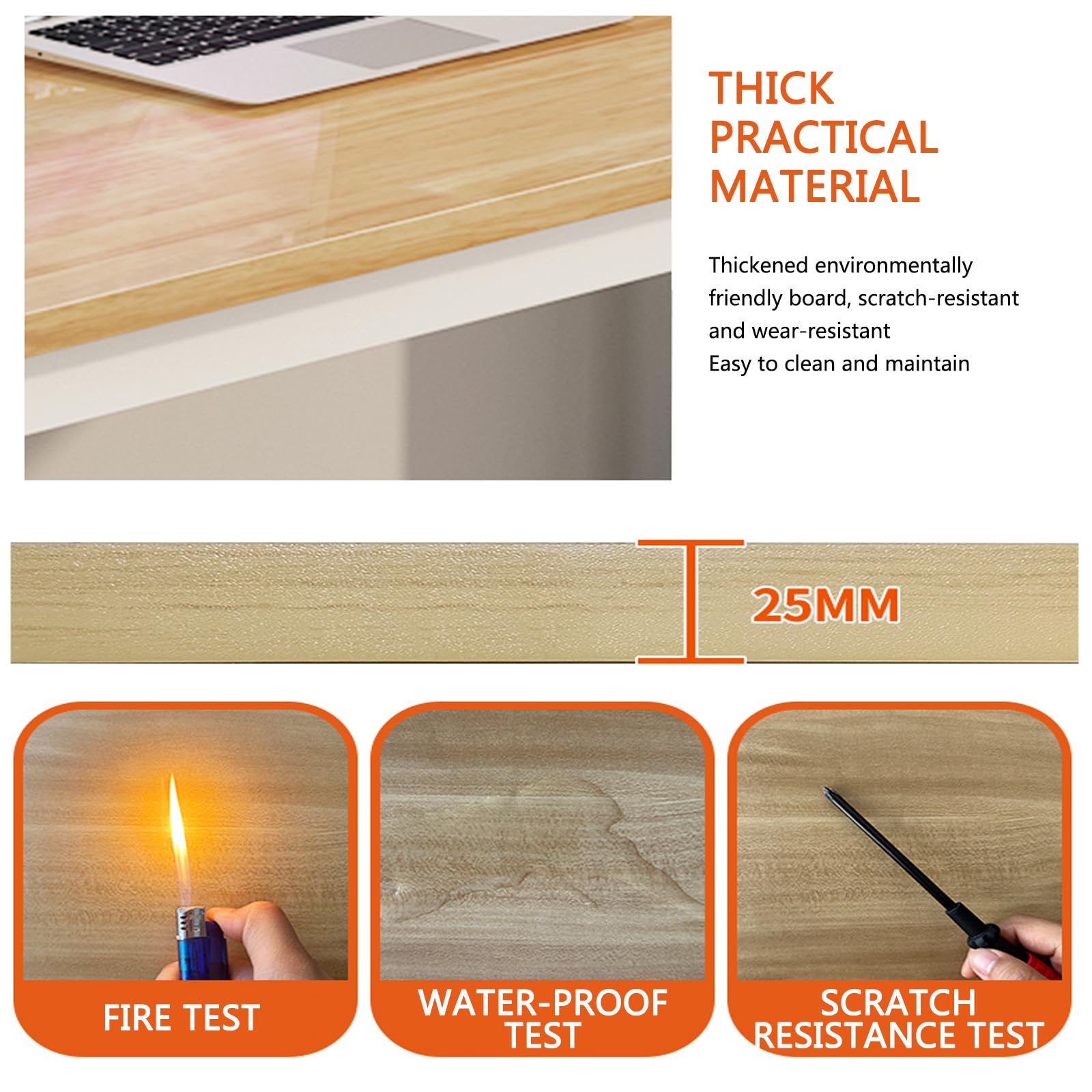 THICK PRACTICAL MATERIAL

Thickened environmentally friendly board, scratch-resistant and wear-resistant
Easy to clean and maintain

25MM

FIRE TEST

WATER-PROOF TEST

SCRATCH RESISTANCE TEST