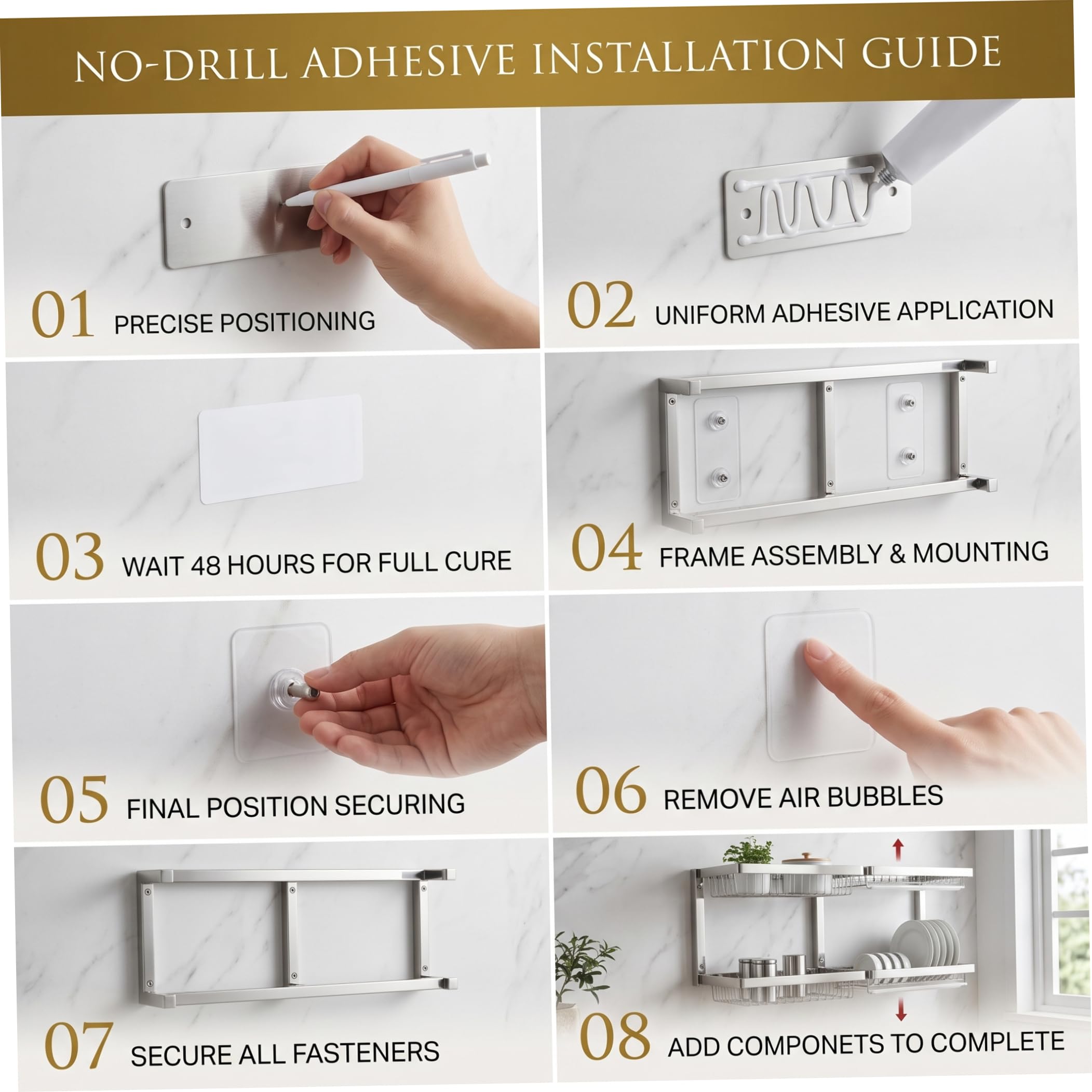 NO-DRILL ADHESIVE INSTALLATION GUIDE

01 PRECISE POSITIONING

02 UNIFORM ADHESIVE APPLICATION

03 WAIT 48 HOURS FOR FULL CURE

04 FRAME ASSEMBLY & MOUNTING

05 FINAL POSITION SECURING

06 REMOVE AIR BUBBLES

07 SECURE ALL FASTENERS

08 ADD COMPONETS TO COMPLETE