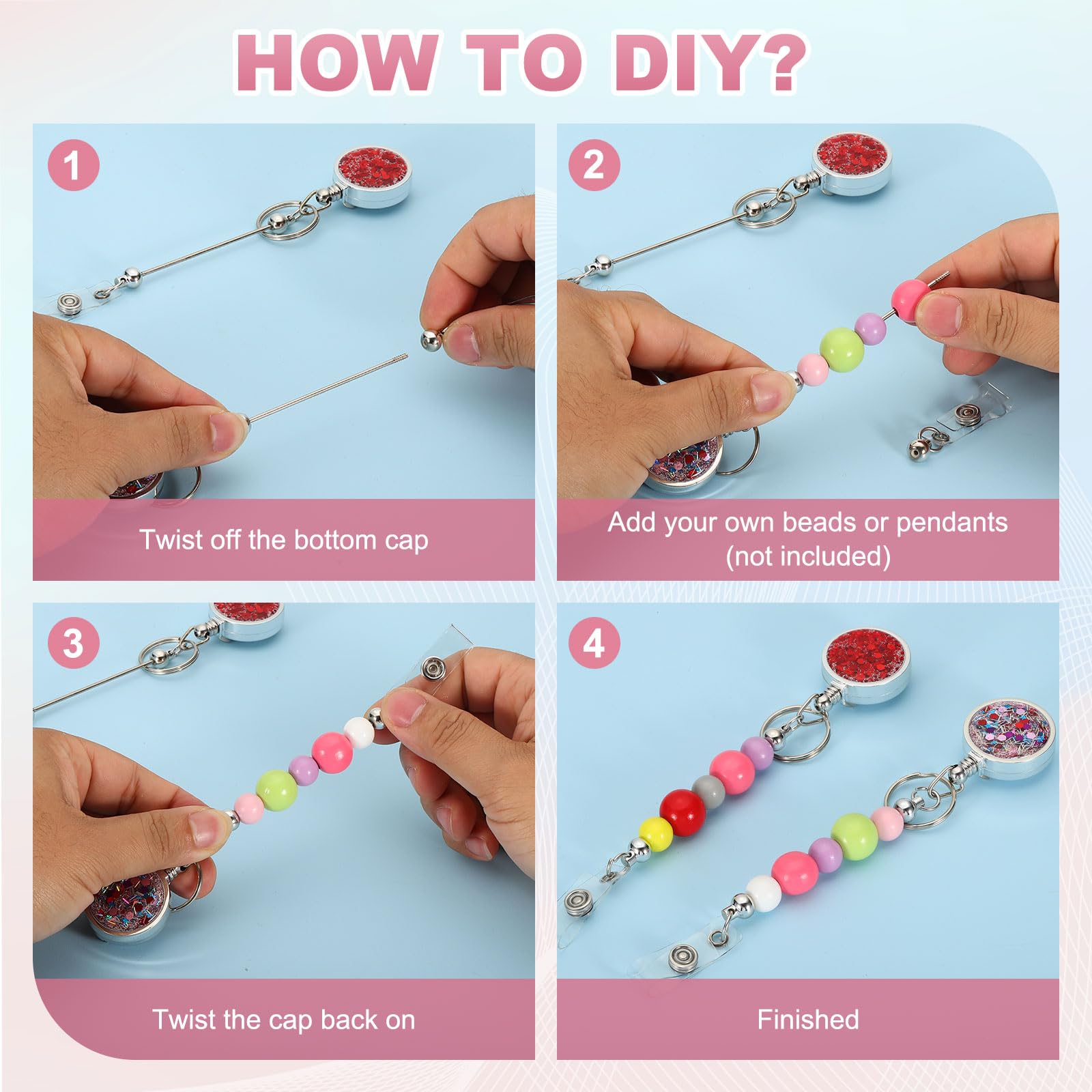 HOW TO DIY?

1

Twist off the bottom cap

2

Add your own beads or pendants (not included)

3

Twist the cap back on

4

Finished