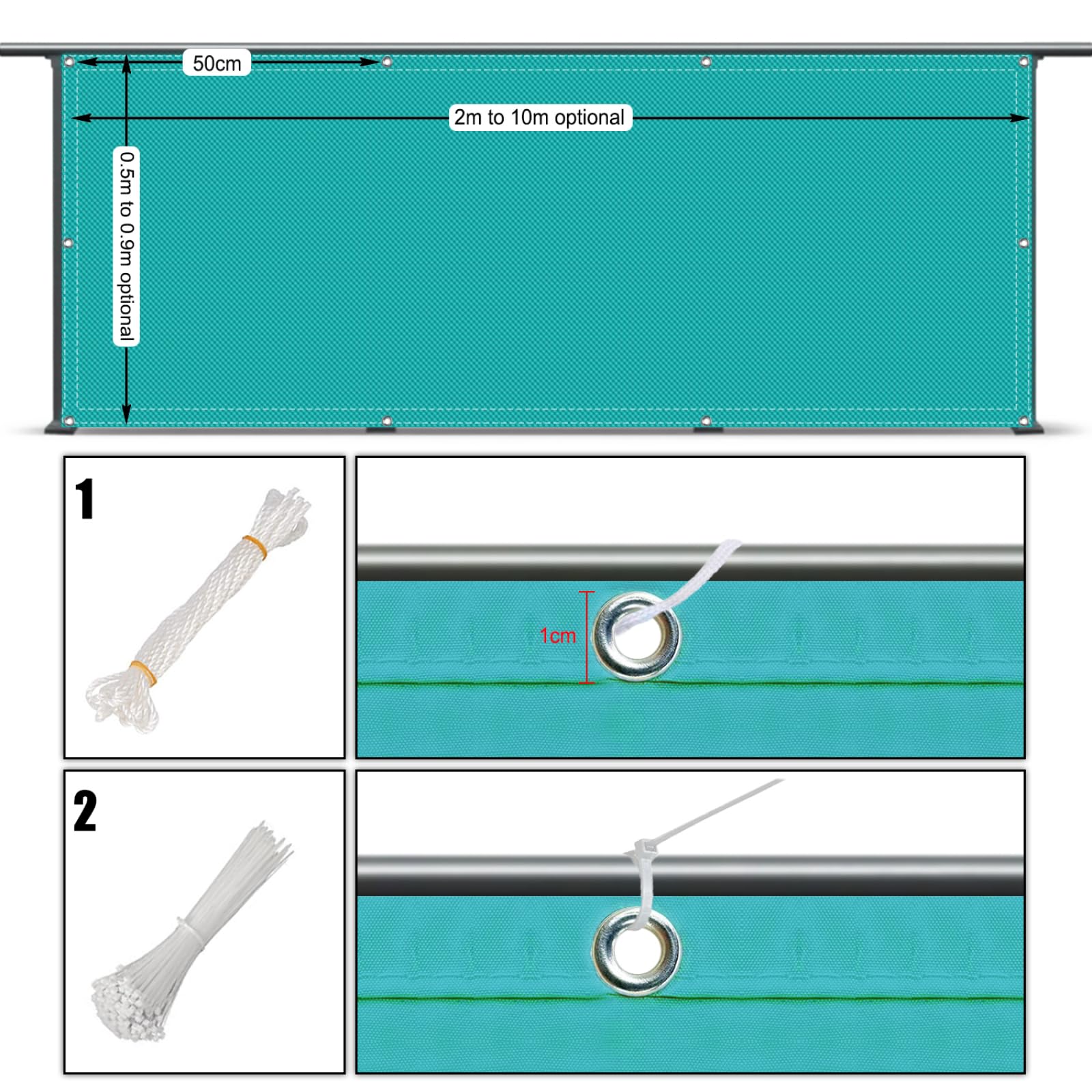 50cm

2m to 10m optional

0.5m to 0.9m optional

1

1cm

2