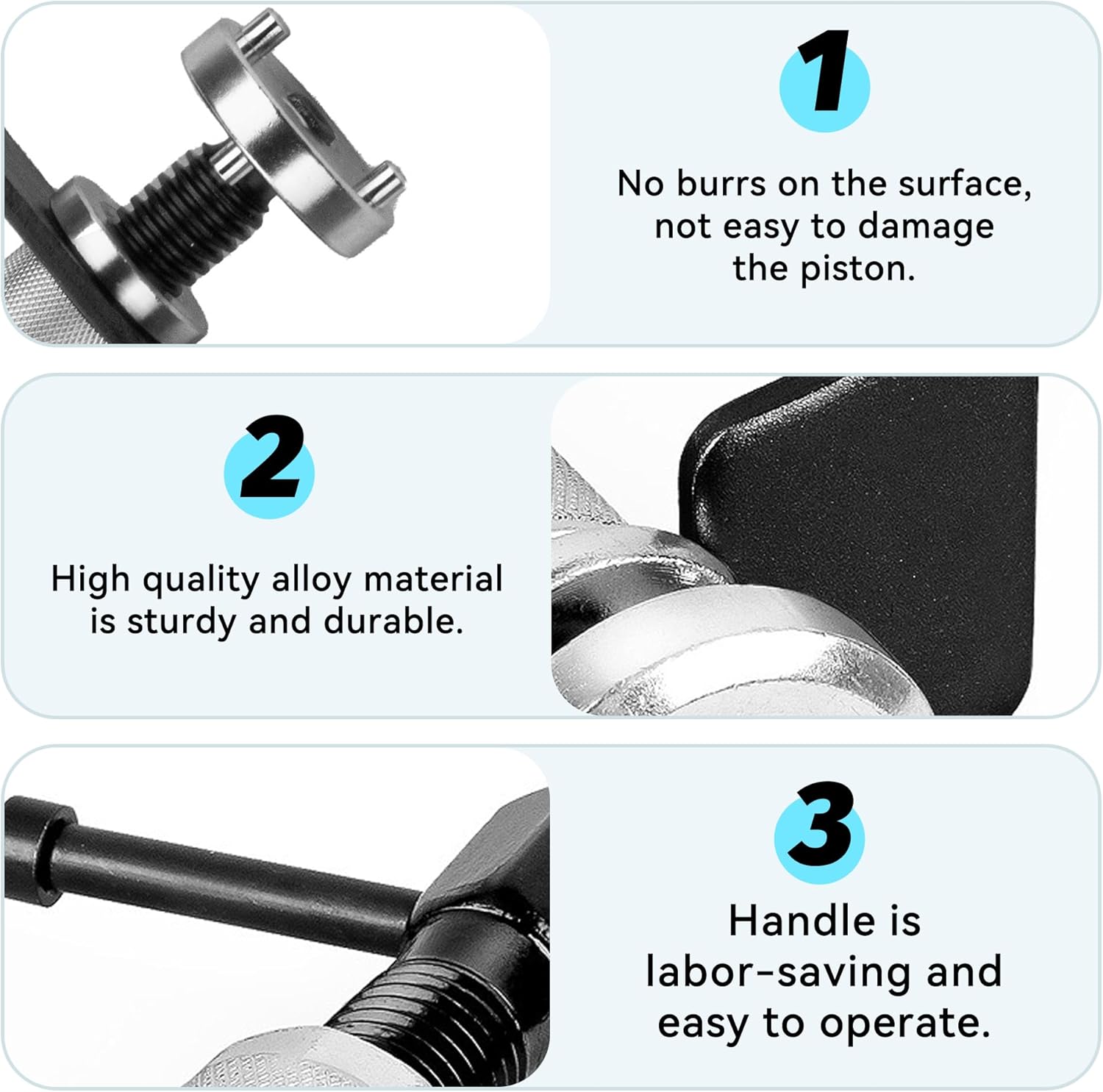 1

No burrs on the surface, not easy to damage the piston.

2

High quality alloy material is sturdy and durable.

3

Handle is labor-saving and easy to operate.