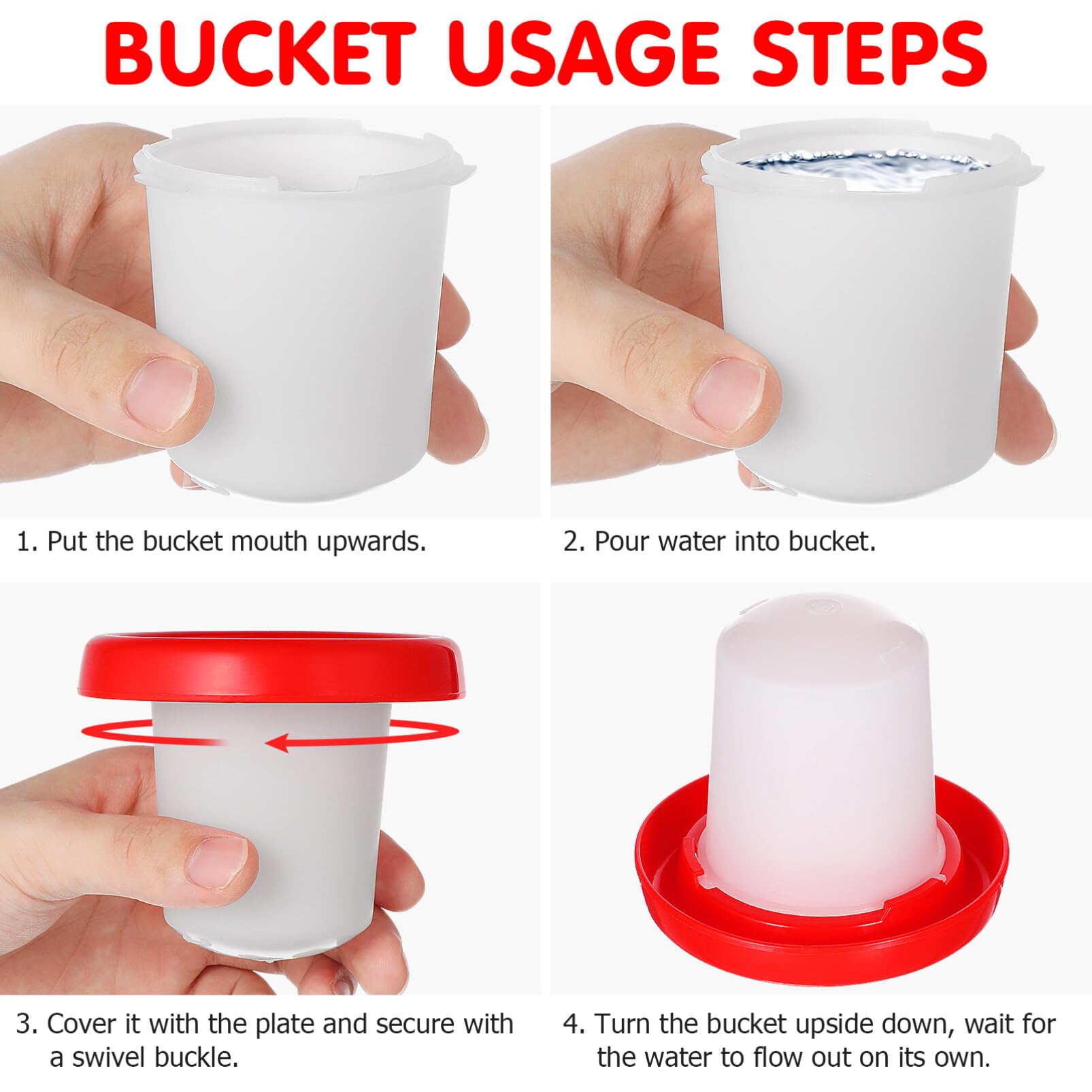 BUCKET USAGE STEPS

1. Put the bucket mouth upwards.

2. Pour water into bucket.

3. Cover it with the plate and secure with a swivel buckle.

4. Turn the bucket upside down, wait for the water to flow out on its own.