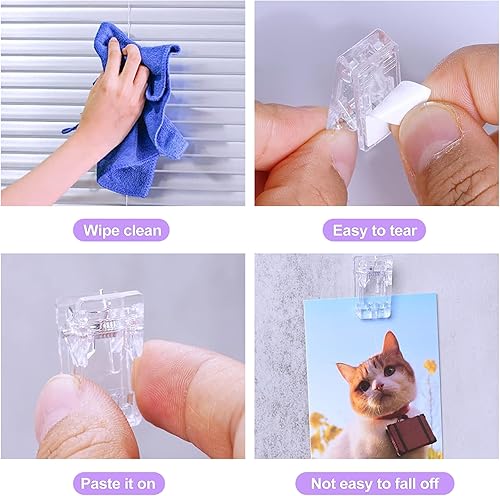 Wipe clean

Easy to tear

Paste it on

Not easy to fall off