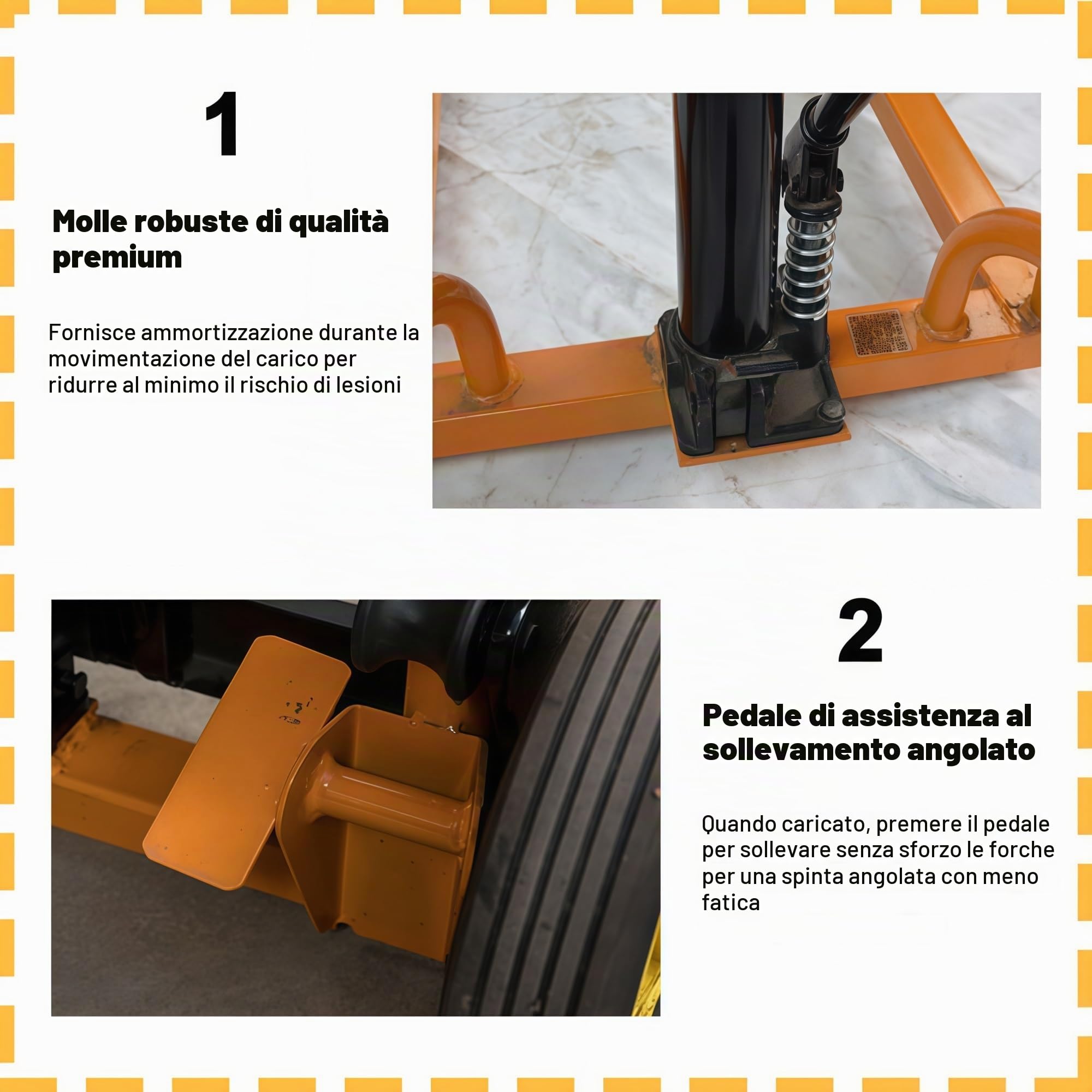 1

Molle robuste di qualità premium

Fornisce ammortizzazione durante la movimentazione del carico per ridurre al minimo il rischio di lesioni

2

Pedale di assistenza al sollevamento angolato

Quando caricato, premere il pedale per sollevare senza sforzo le forche per una spinta angolata con meno fatica