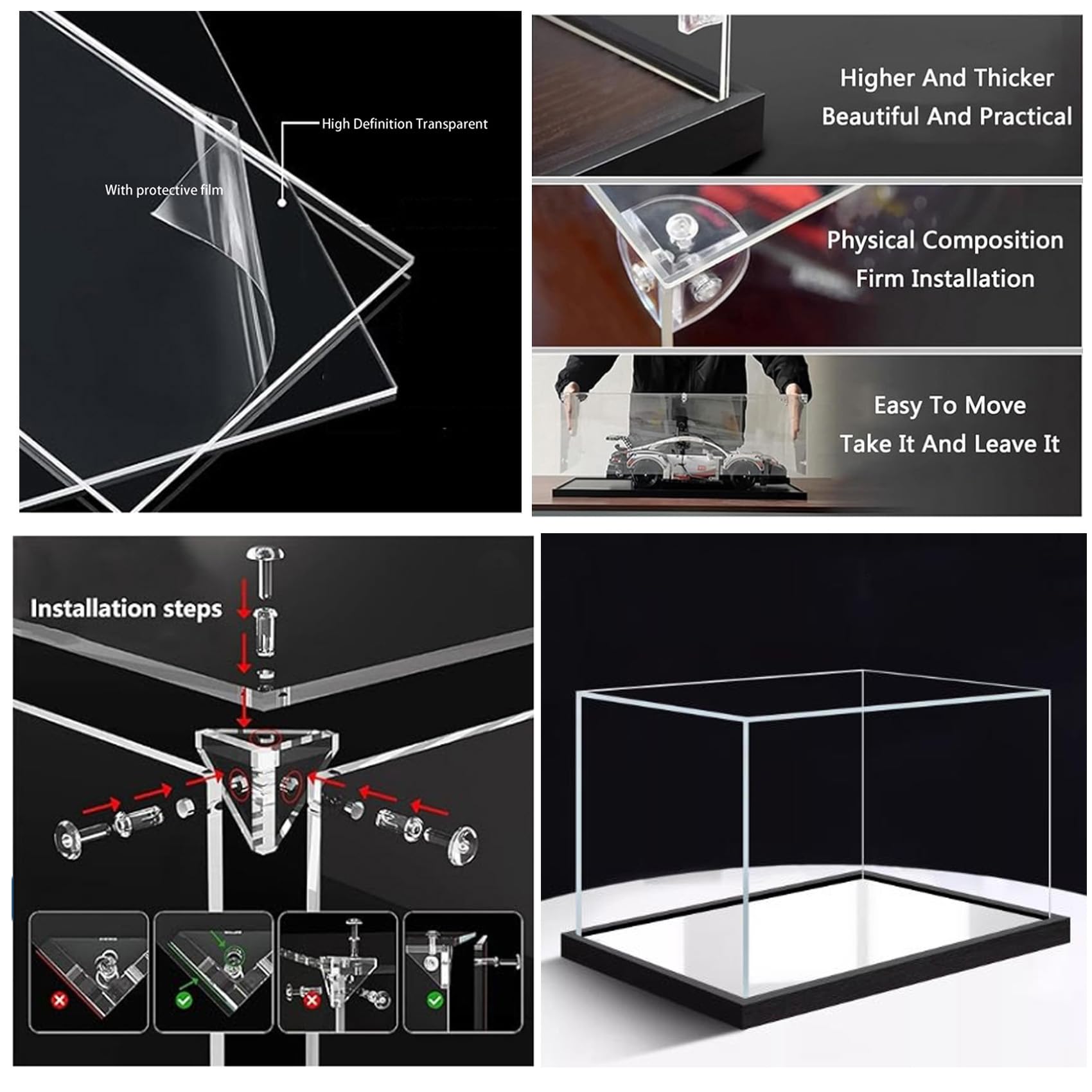 High Definition Transparent

With protective film

Higher And Thicker
Beautiful And Practical

Physical Composition
Firm Installation

Easy To Move
Take It And Leave It

Installation steps