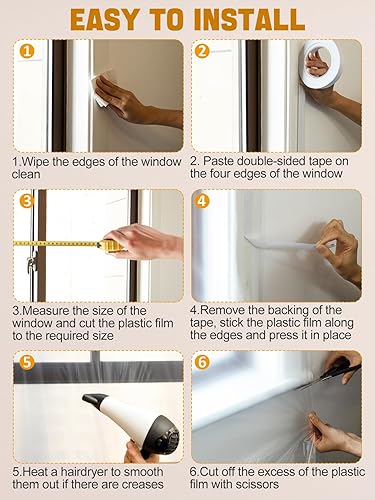 EASY TO INSTALL

1

1.Wipe the edges of the window clean

2

2. Paste double-sided tape on the four edges of the window

3

3.Measure the size of the window and cut the plastic film to the required size

4

4.Remove the backing of the tape, stick the plastic film along the edges and press it in place

5

5.Heat a hairdryer to smooth them out if there are creases

6

6.Cut off the excess of the plastic film with scissors