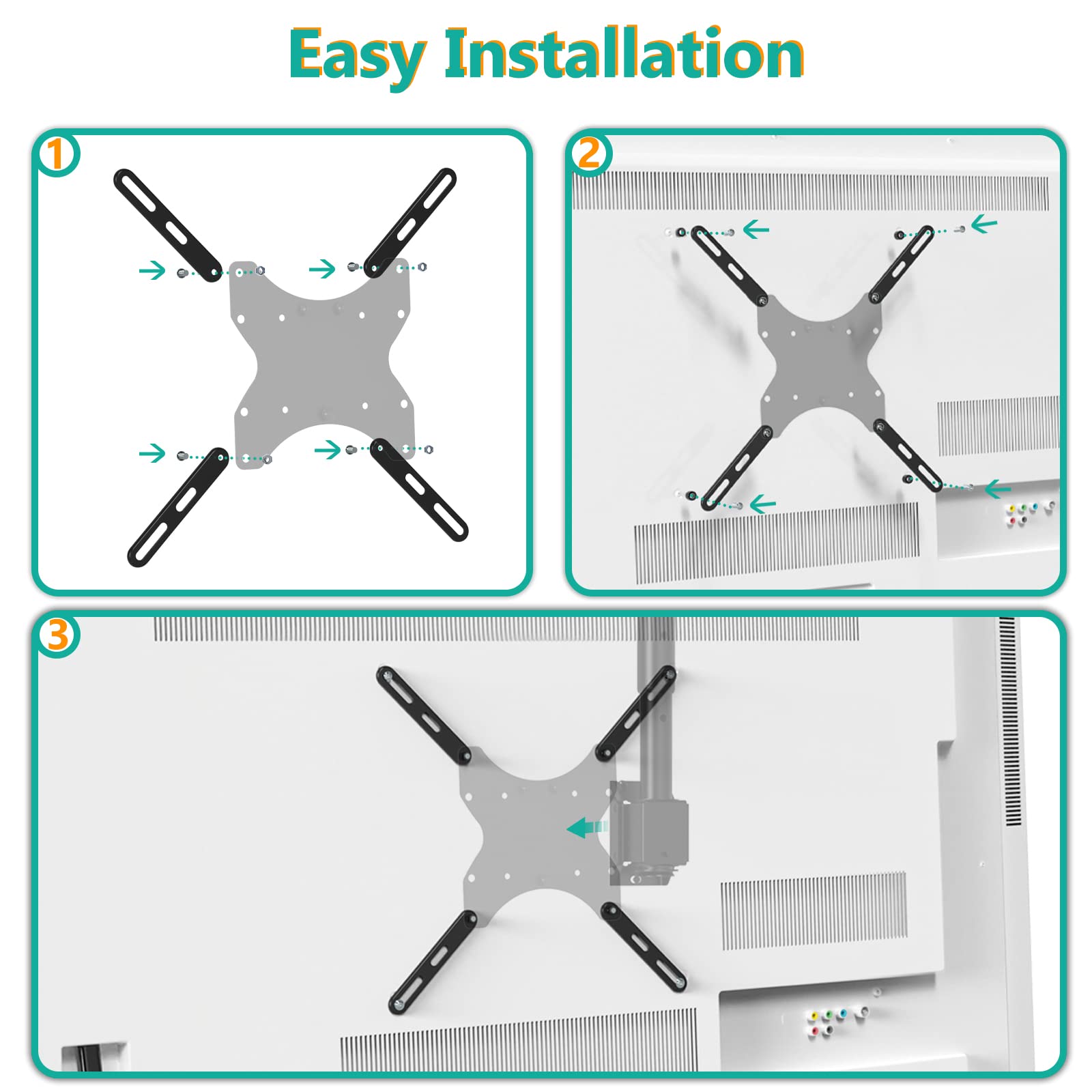 Easy Installation

1

2

3