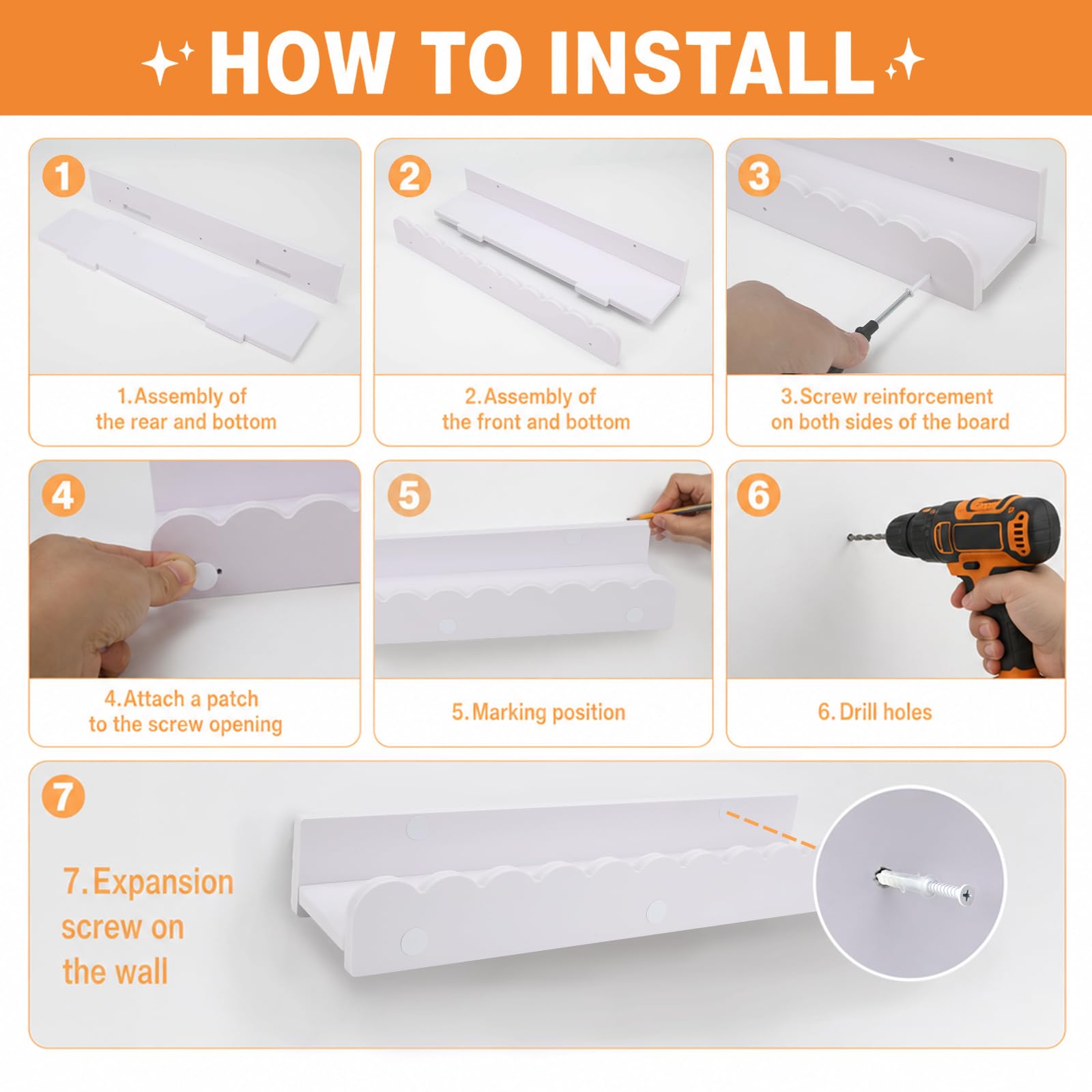 HOW TO INSTALL

1

1.Assembly of the rear and bottom

2

2.Assembly of the front and bottom

3

3.Screw reinforcement on both sides of the board

4

4.Attach a patch to the screw opening

5

5.Marking position

6

6.Drill holes

7

7.Expansion screw on the wall