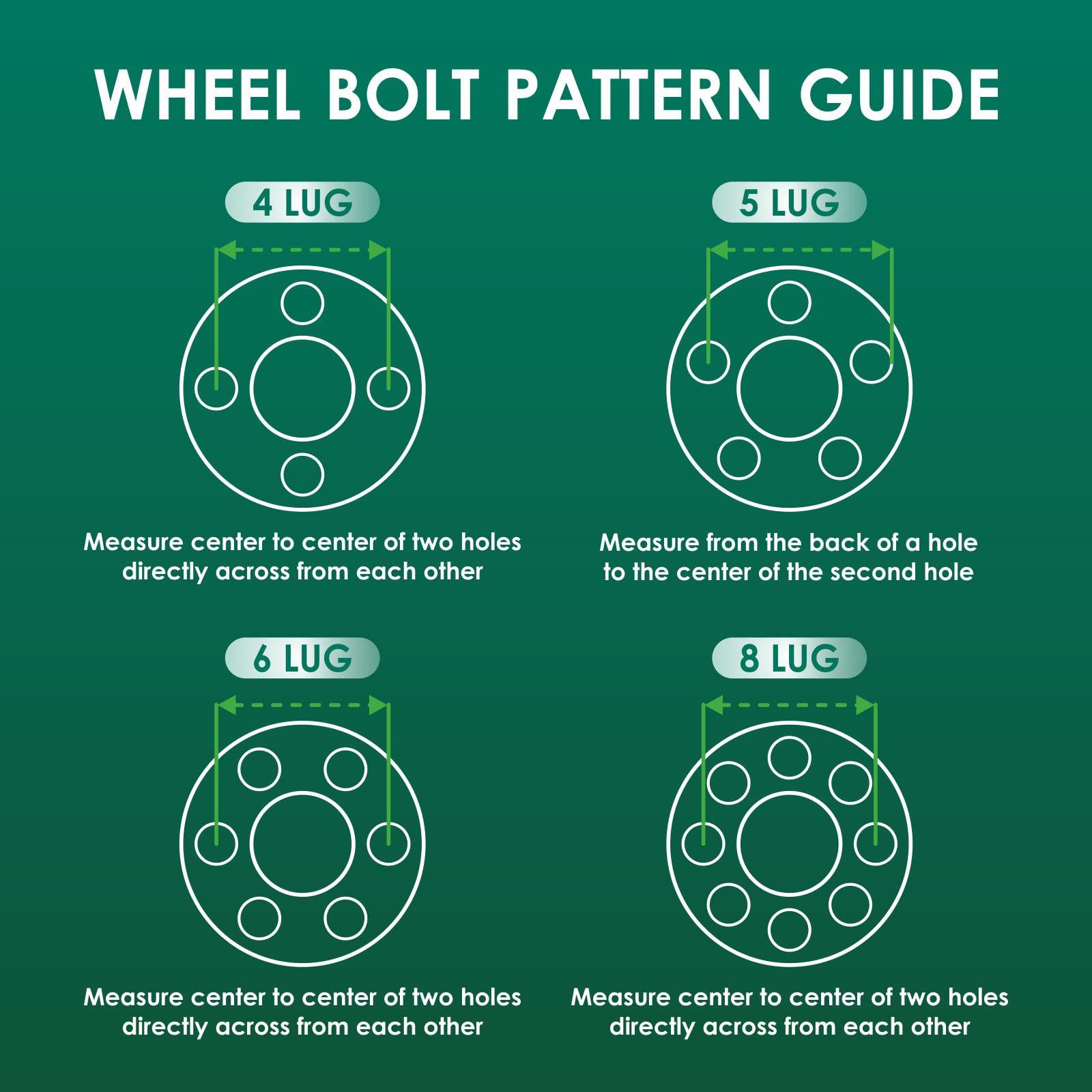 WHEEL BOLT PATTERN GUIDE

4 LUG

Measure center to center of two holes directly across from each other

5 LUG

Measure from the back of a hole to the center of the second hole

6 LUG

Measure center to center of two holes directly across from each other

8 LUG

Measure center to center of two holes directly across from each other