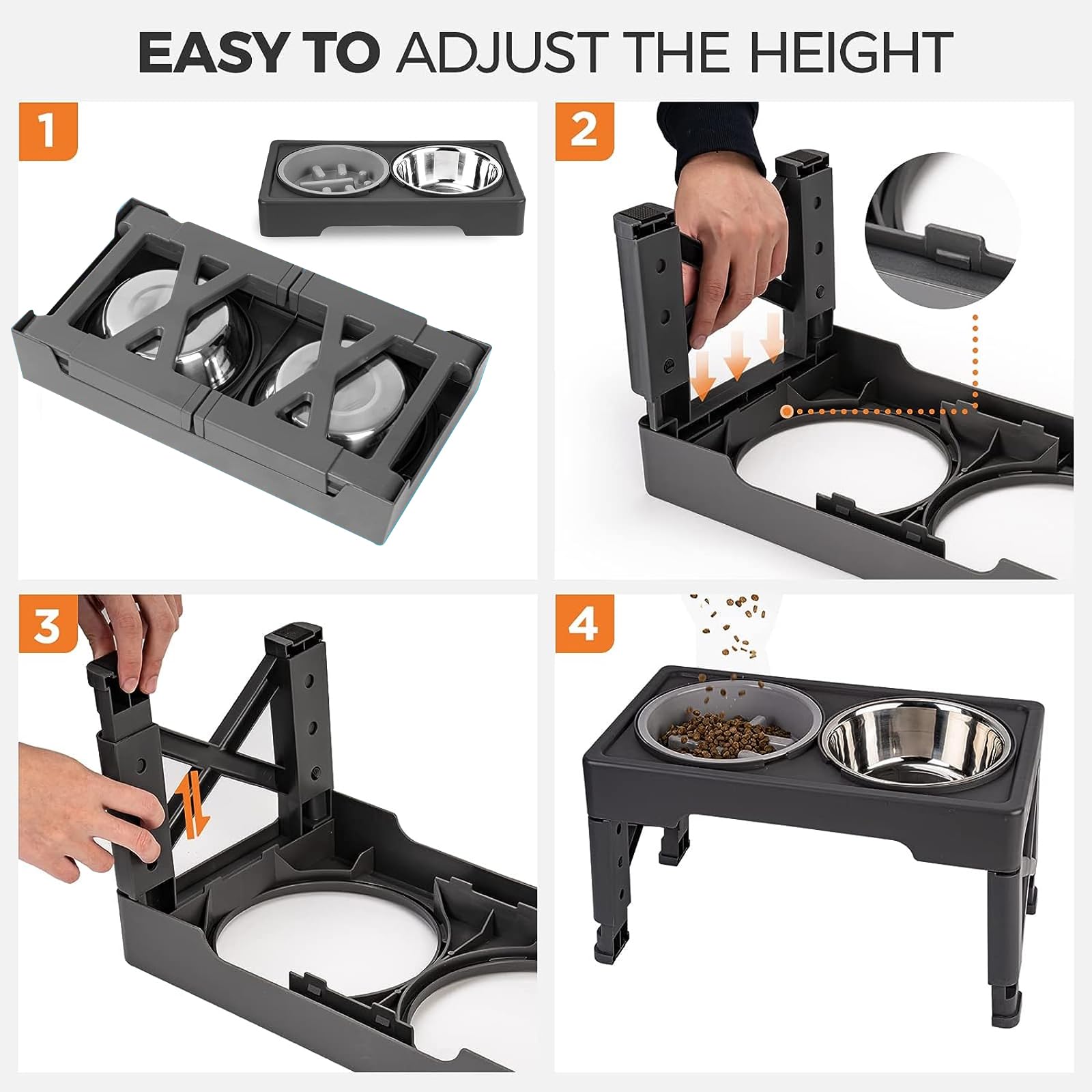 EASY TO ADJUST THE HEIGHT

1

2

3

4