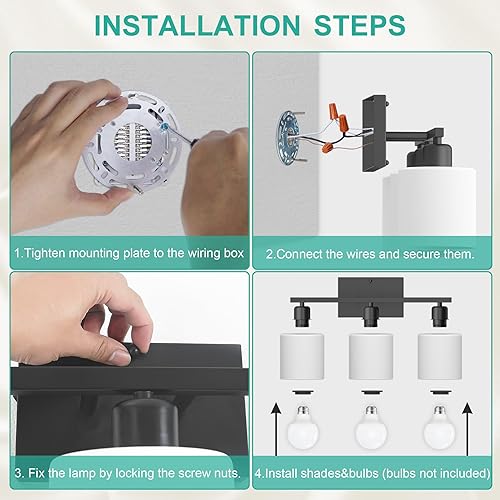 INSTALLATION STEPS

1.Tighten mounting plate to the wiring box

2.Connect the wires and secure them.

3. Fix the lamp by locking the screw nuts.

4.Install shades&bulbs (bulbs not included)