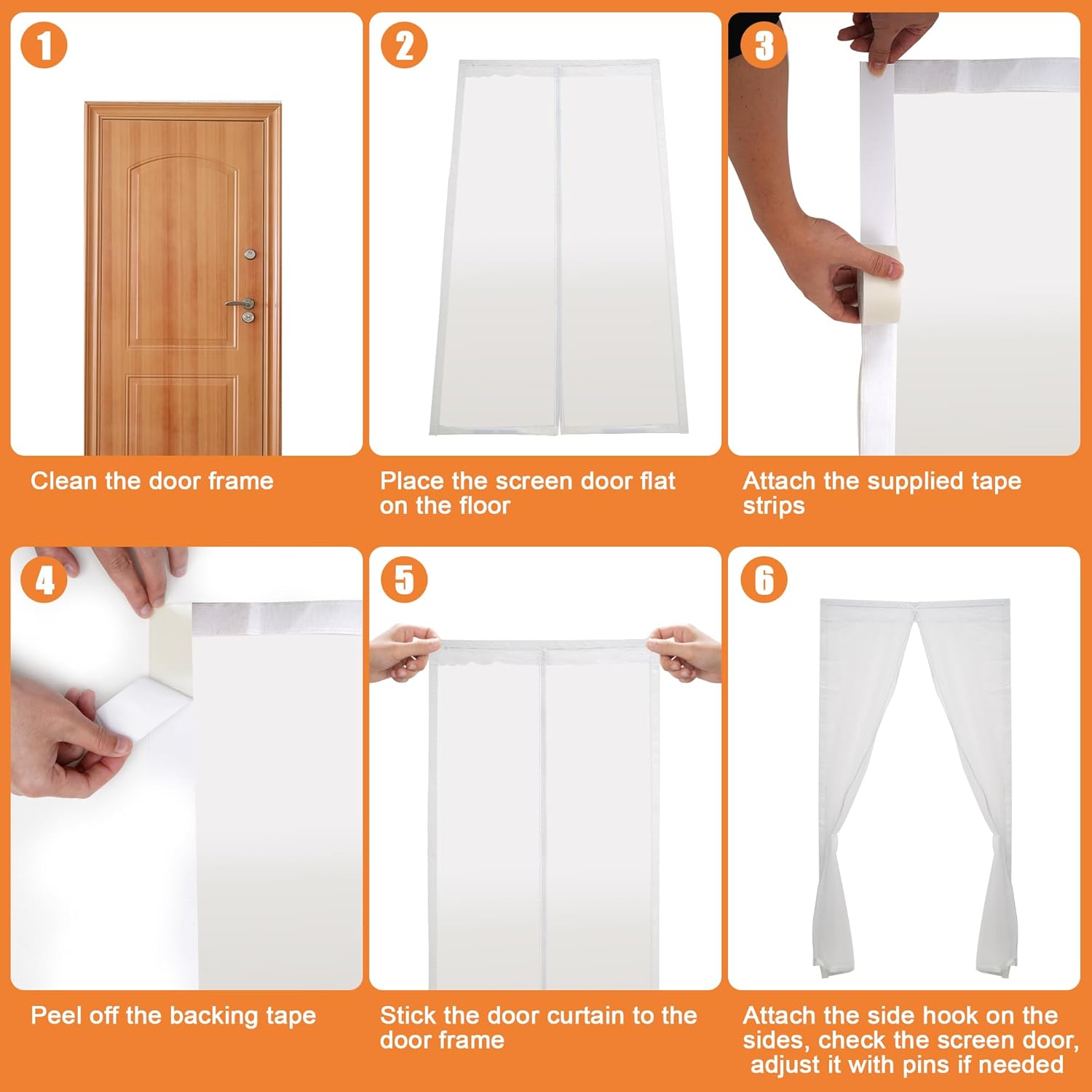 1

Clean the door frame

2

Place the screen door flat on the floor

3

Attach the supplied tape strips

4

Peel off the backing tape

5

Stick the door curtain to the door frame

6

Attach the side hook on the sides, check the screen door, adjust it with pins if needed