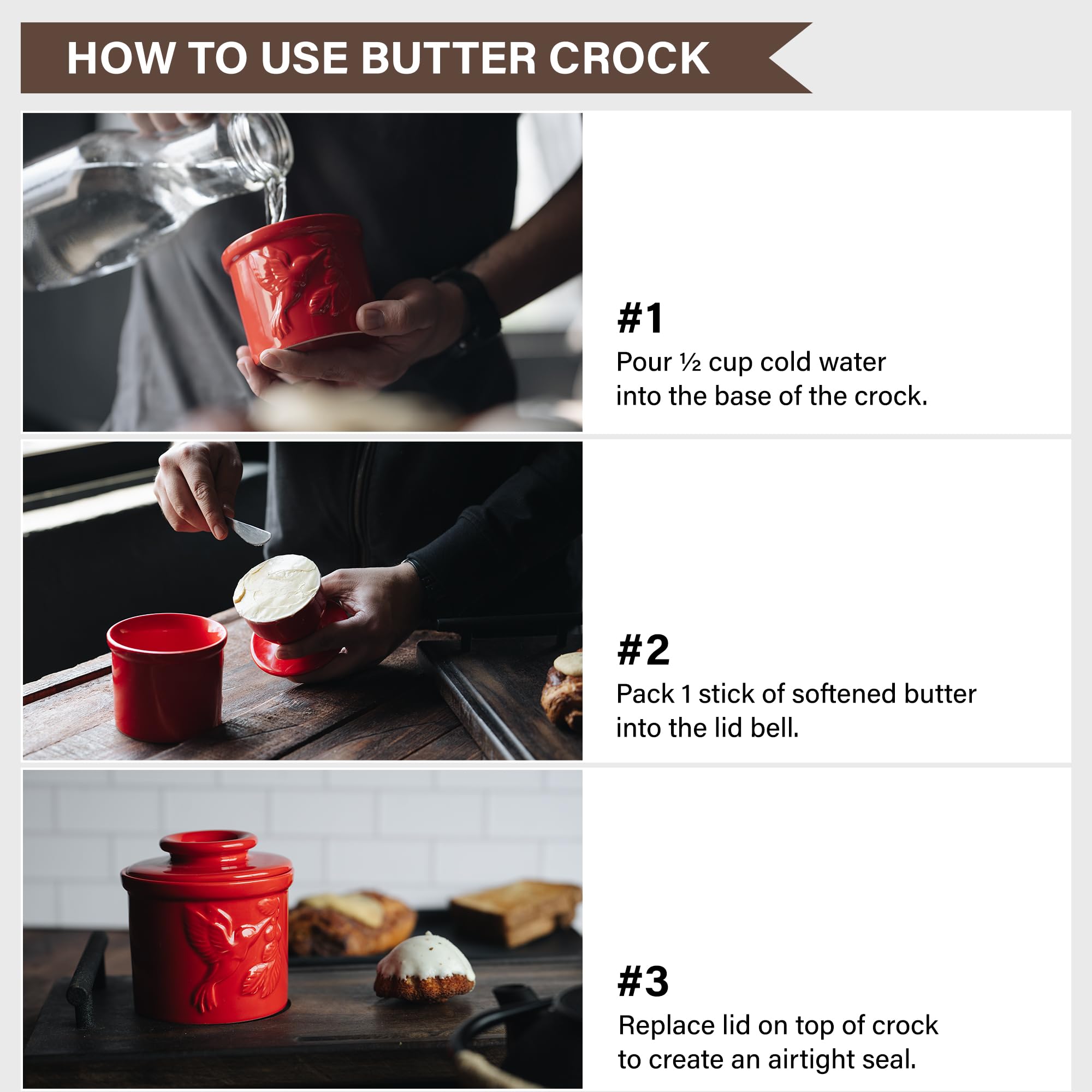 HOW TO USE BUTTER CROCK

#1
Pour ½ cup cold water into the base of the crock.

#2
Pack 1 stick of softened butter into the lid bell.

#3
Replace lid on top of crock to create an airtight seal.