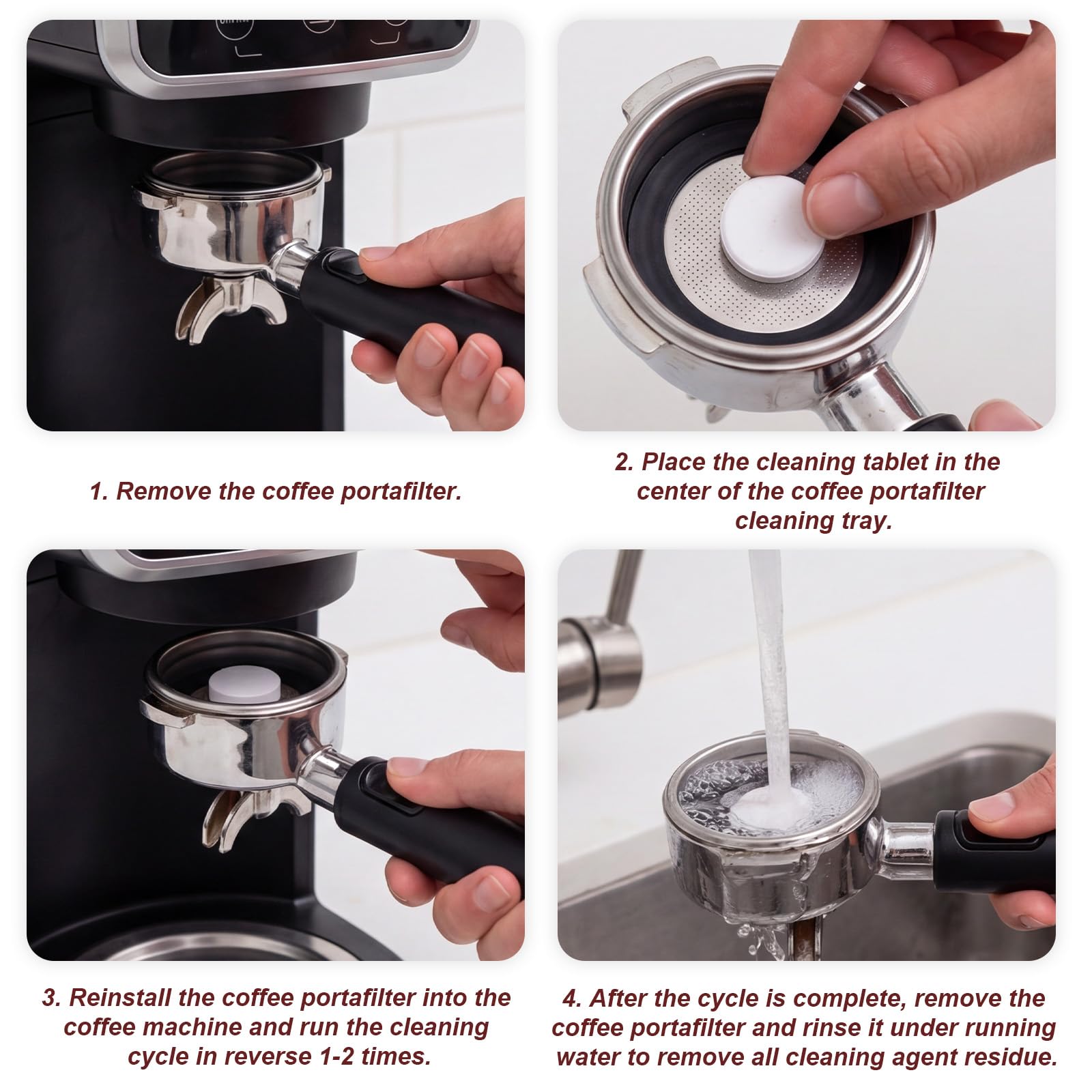 1. Remove the coffee portafilter.

2. Place the cleaning tablet in the center of the coffee portafilter cleaning tray.

3. Reinstall the coffee portafilter into the coffee machine and run the cleaning cycle in reverse 1-2 times.

4. After the cycle is complete, remove the coffee portafilter and rinse it under running water to remove all cleaning agent residue.