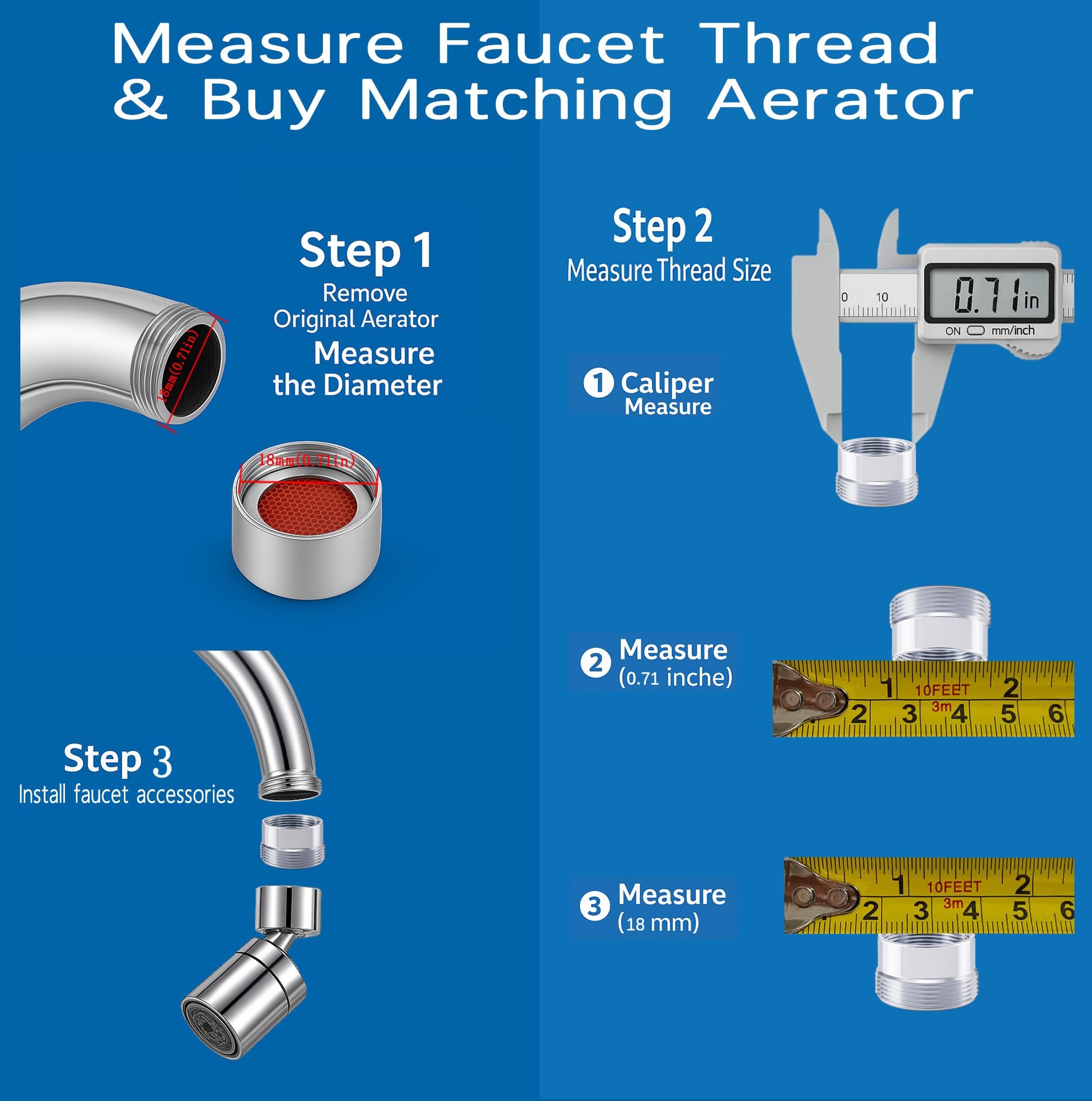 Measure Faucet Thread & Buy Matching Aerator

Step 1
Remove Original Aerator
Measure the Diameter

18mm(0.71in)

18mm(0.71in)

Step 3
Install faucet accessories

Step 2
Measure Thread Size

0 10
0.71 in
ON mm/inch

1 Caliper Measure

2 Measure (0.71 inche)

1 10FEET 2
2 3 3m 4 5 6

3 Measure (18 mm)

1 10FEET 2
2 3 3m 4 5 6