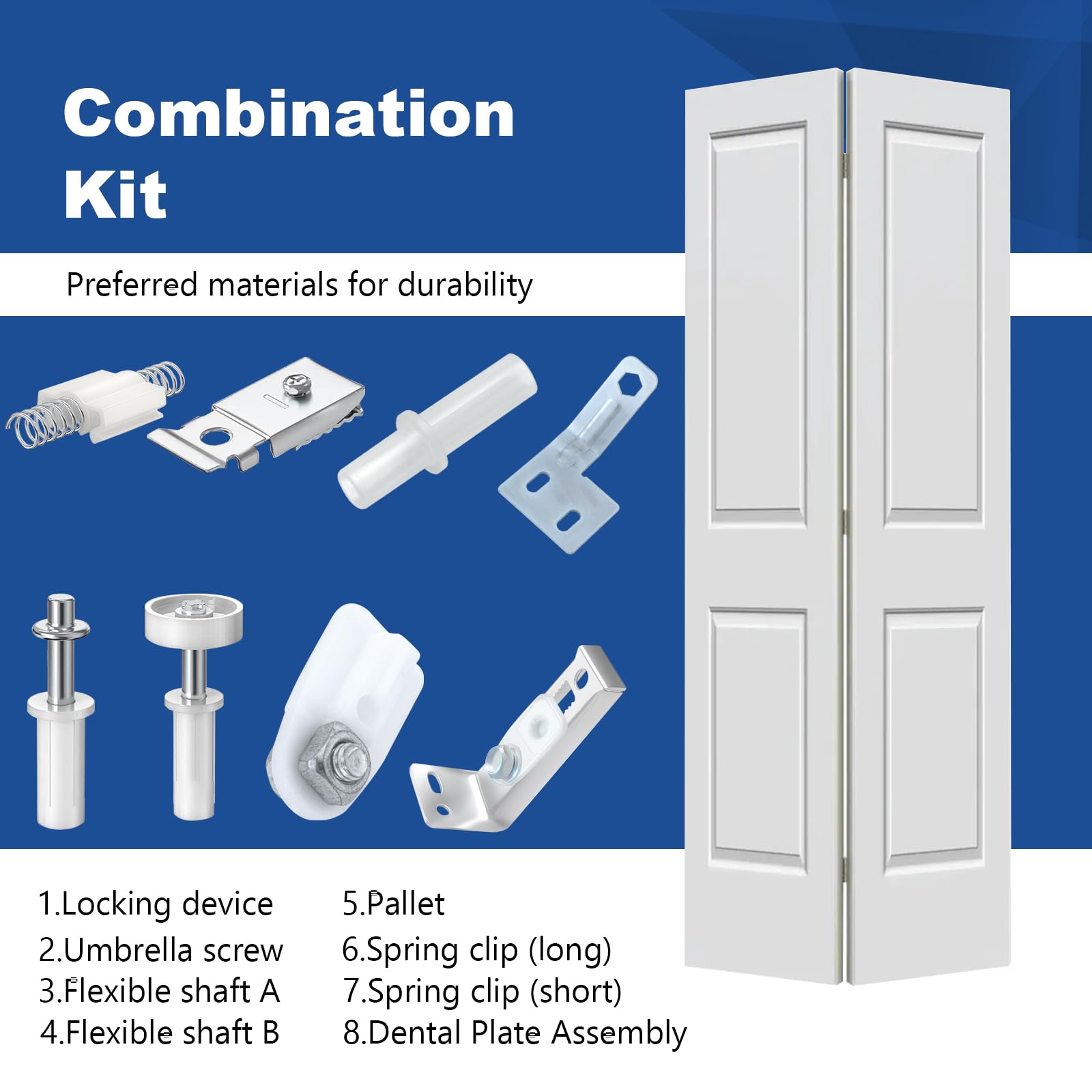 Combination Kit

Preferred materials for durability

1.Locking device
2.Umbrella screw
3.Flexible shaft A
4.Flexible shaft B

5.Pallet
6.Spring clip (long)
7.Spring clip (short)
8.Dental Plate Assembly