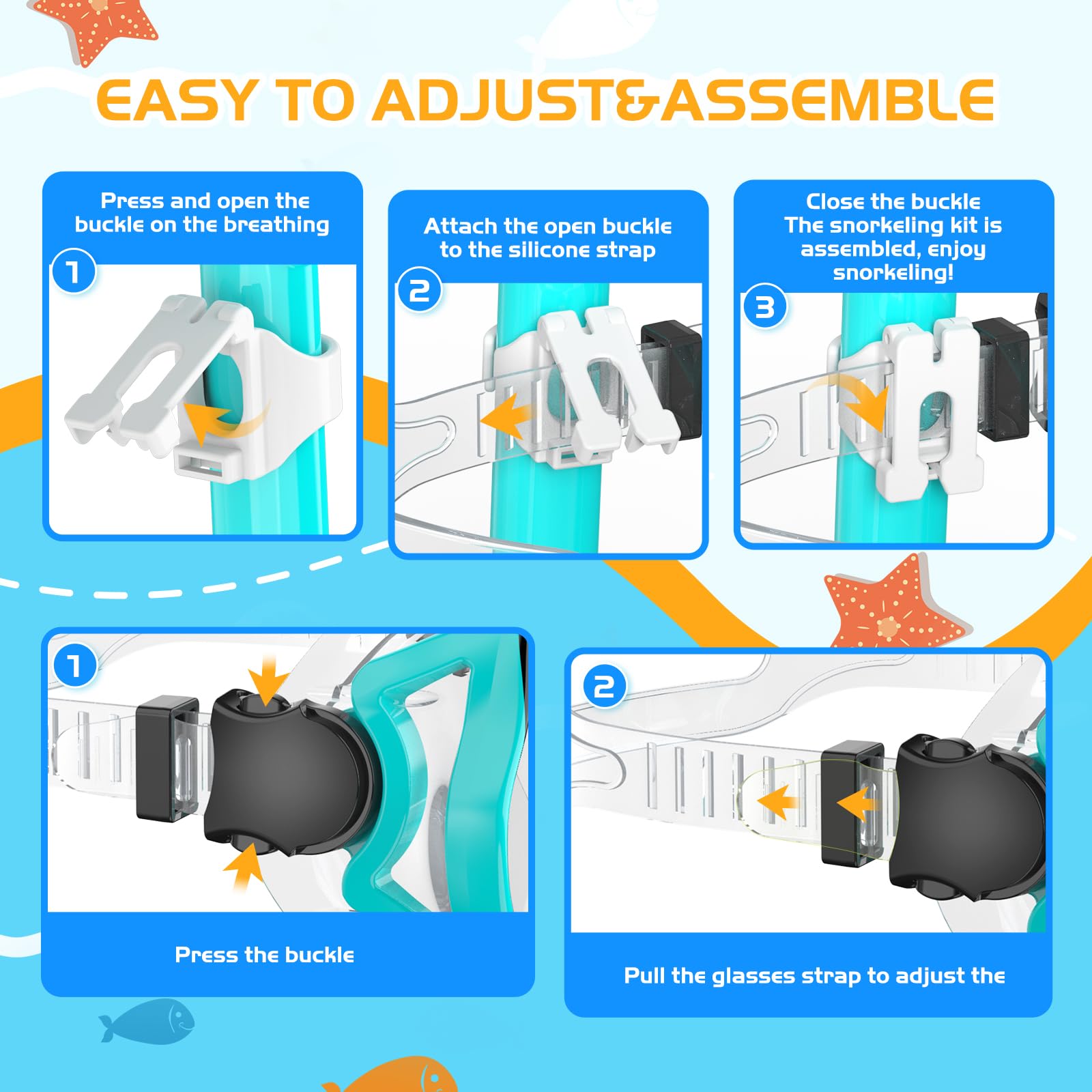 EASY TO ADJUST&ASSEMBLE

Press and open the buckle on the breathing

1

Attach the open buckle to the silicone strap

2

Close the buckle
The snorkeling kit is assembled, enjoy snorkeling!

3

1

Press the buckle

2

Pull the glasses strap to adjust the