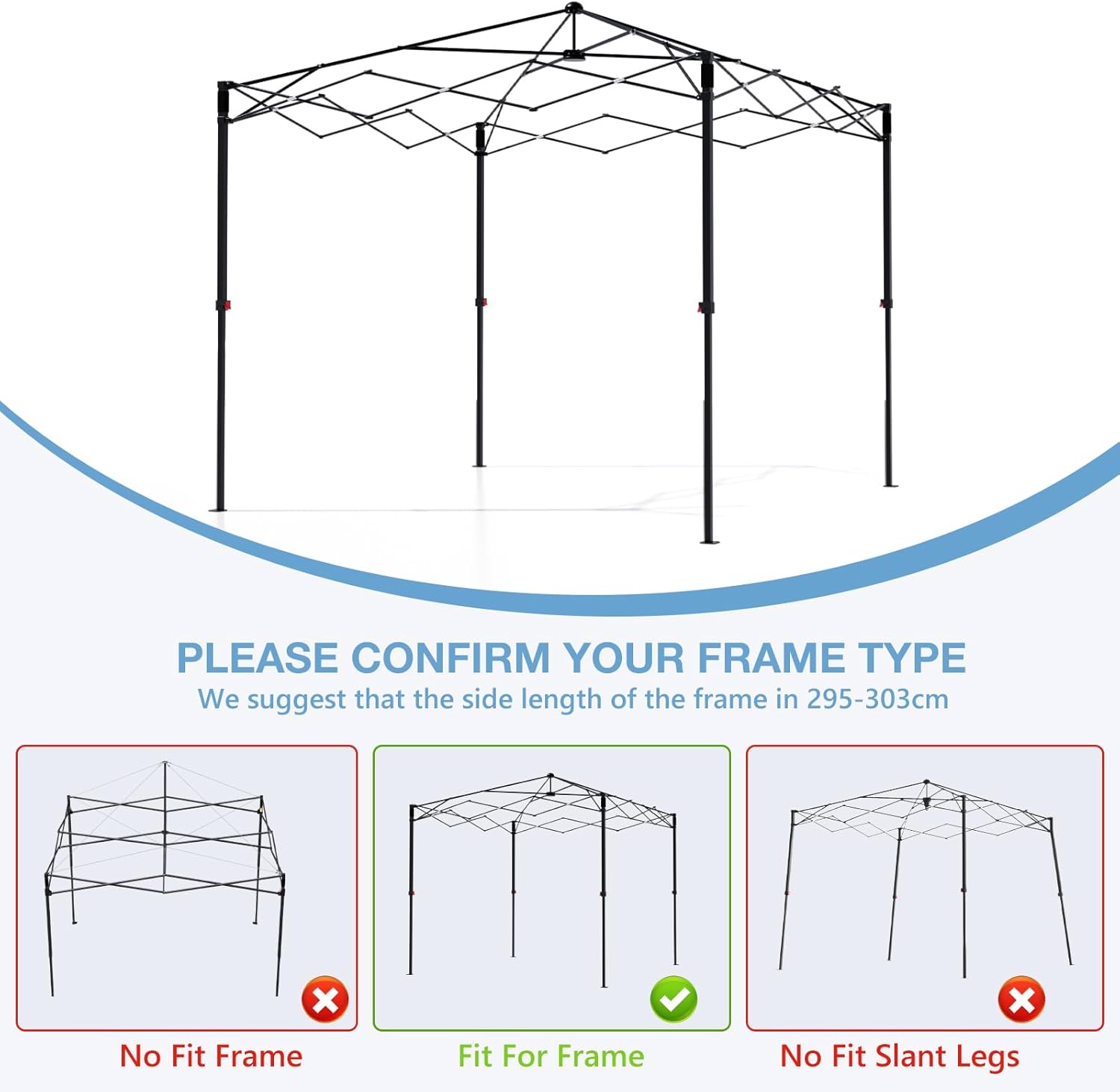 PLEASE CONFIRM YOUR FRAME TYPE
We suggest that the side length of the frame in 295-303cm

No Fit Frame

Fit For Frame

No Fit Slant Legs