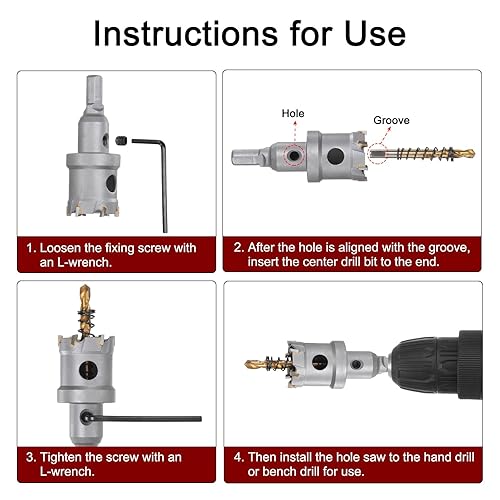 Instructions for Use

1. Loosen the fixing screw with an L-wrench.

Hole

Groove

2. After the hole is aligned with the groove, insert the center drill bit to the end.

3. Tighten the screw with an L-wrench.

4. Then install the hole saw to the hand drill or bench drill for use.