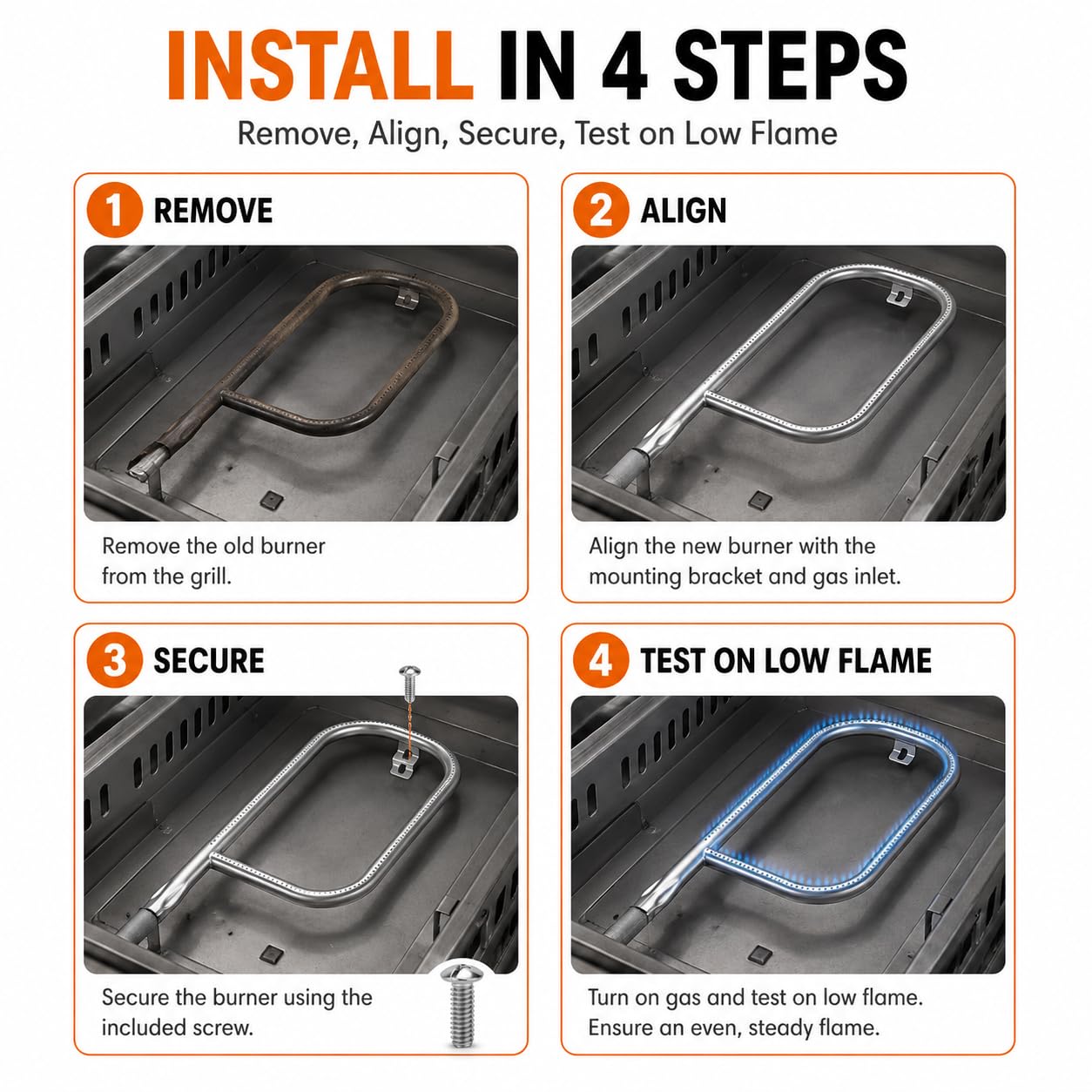 INSTALL IN 4 STEPS

Remove, Align, Secure, Test on Low Flame

1 REMOVE

Remove the old burner from the grill.

2 ALIGN

Align the new burner with the mounting bracket and gas inlet.

3 SECURE

Secure the burner using the included screw.

4 TEST ON LOW FLAME

Turn on gas and test on low flame. Ensure an even, steady flame.