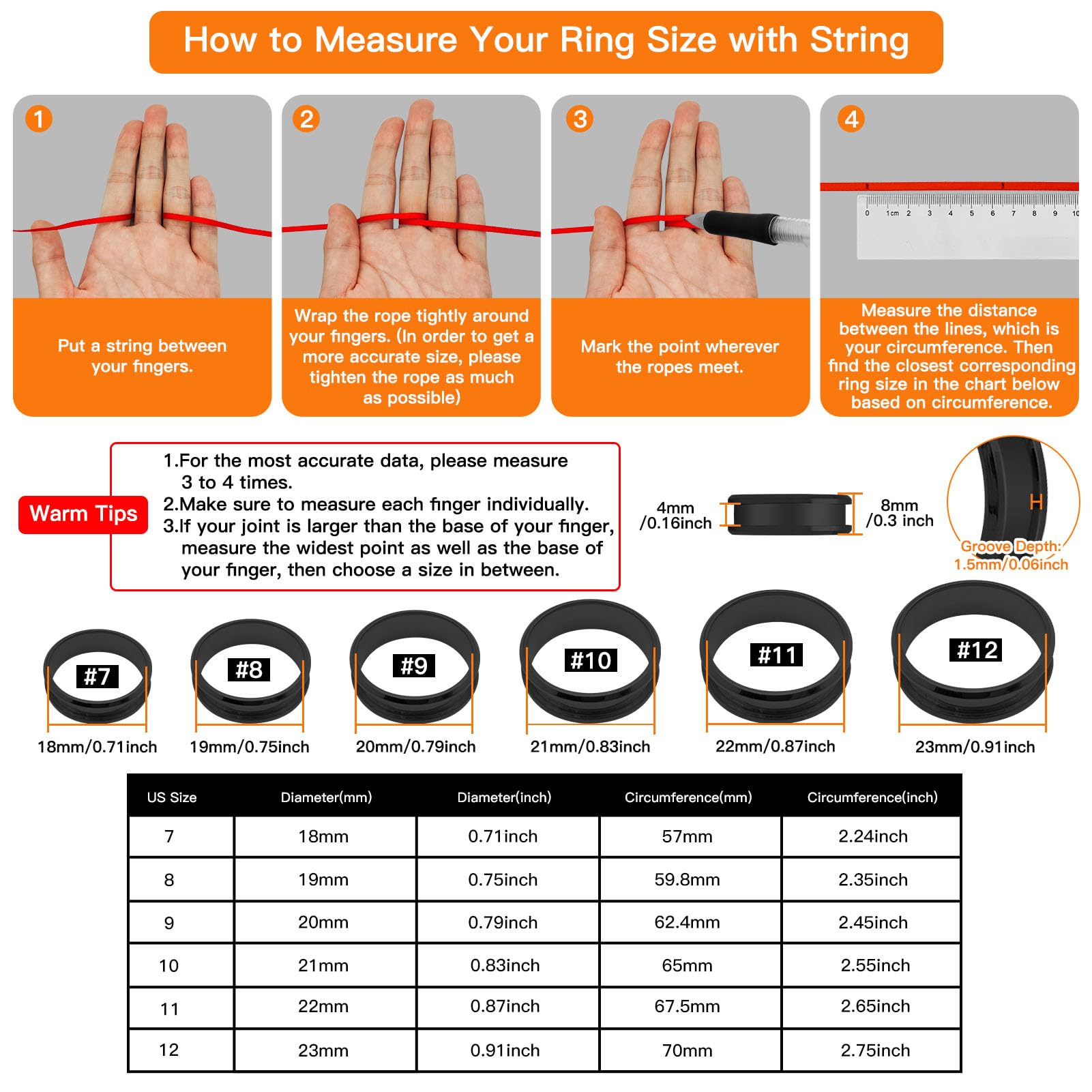 How to Measure Your Ring Size with String

1

Put a string between your fingers.

2

Wrap the rope tightly around your fingers. (In order to get a more accurate size, please tighten the rope as much as possible)

3

Mark the point wherever the ropes meet.

4

0 1cm 2 3 4 5 6 7 8 9 10

Measure the distance between the lines, which is your circumference. Then find the closest corresponding ring size in the chart below based on circumference.

Warm Tips

1.For the most accurate data, please measure 3 to 4 times.
2.Make sure to measure each finger individually.
3.If your joint is larger than the base of your finger, measure the widest point as well as the base of your finger, then choose a size in between.

4mm /0.16inch

8mm /0.3 inch

H

Groove Depth: 1.5mm/0.06inch

#7
18mm/0.71inch

#8
19mm/0.75inch

#9
20mm/0.79inch

#10
21mm/0.83inch

#11
22mm/0.87inch

#12
23mm/0.91inch

| US Size | Diameter(mm) | Diameter(inch) | Circumference(mm) | Circumference(inch) |
|---|---|---|---|---|
| 7 | 18mm | 0.71inch | 57mm | 2.24inch |
| 8 | 19mm | 0.75inch | 59.8mm | 2.35inch |
| 9 | 20mm | 0.79inch | 62.4mm | 2.45inch |
| 10 | 21mm | 0.83inch | 65mm | 2.55inch |
| 11 | 22mm | 0.87inch | 67.5mm | 2.65inch |
| 12 | 23mm | 0.91inch | 70mm | 2.75inch |