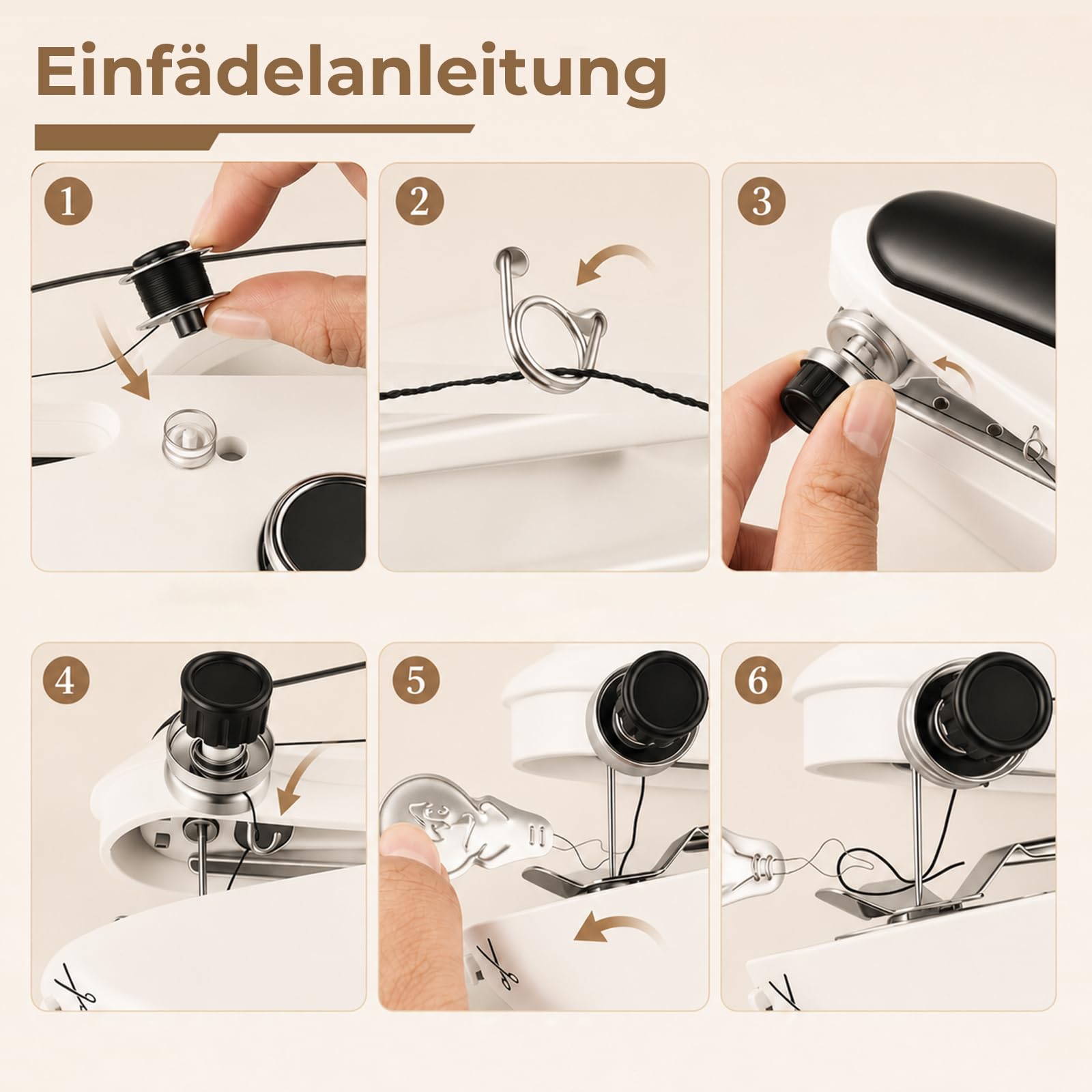 Einfädelanleitung

1

2

3

4

5

6