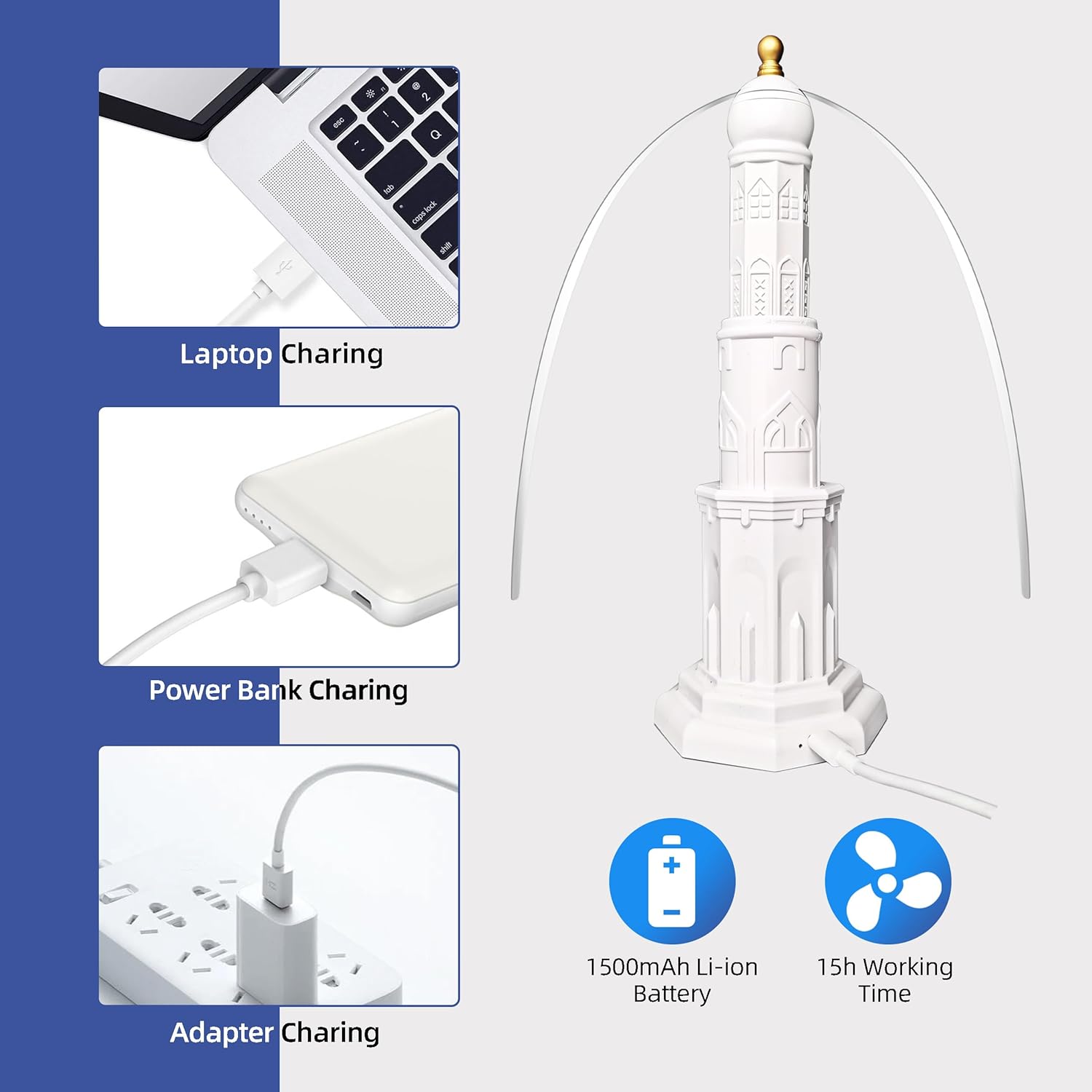 esc
tab
caps lock
shift

Laptop Charing

Power Bank Charing

Adapter Charing

1500mAh Li-ion Battery

15h Working Time