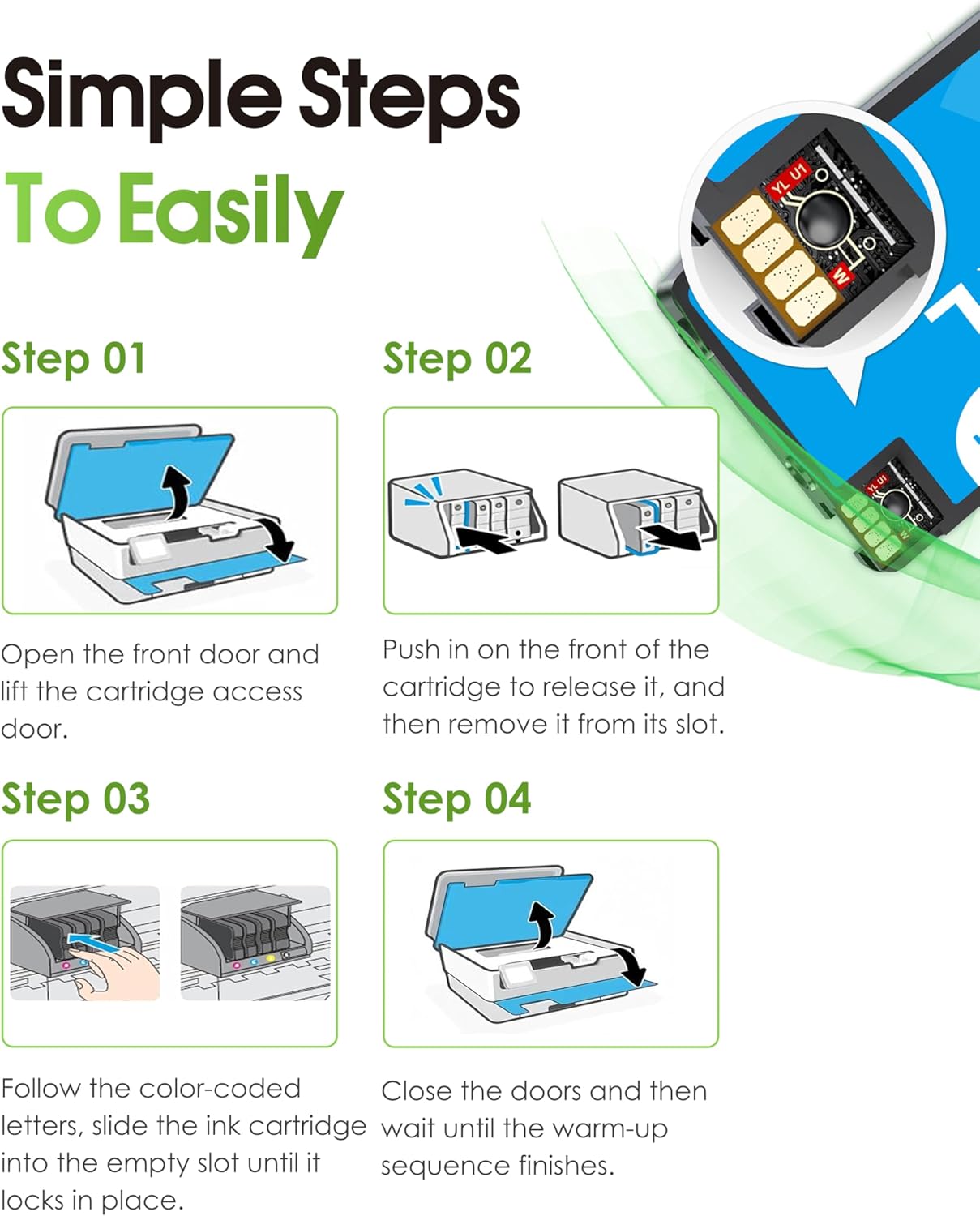 Simple Steps
To Easily

YL U1
W

Step 01

Open the front door and lift the cartridge access door.

Step 02

Push in on the front of the cartridge to release it, and then remove it from its slot.

Step 03

Follow the color-coded letters, slide the ink cartridge into the empty slot until it locks in place.

Step 04

Close the doors and then wait until the warm-up sequence finishes.