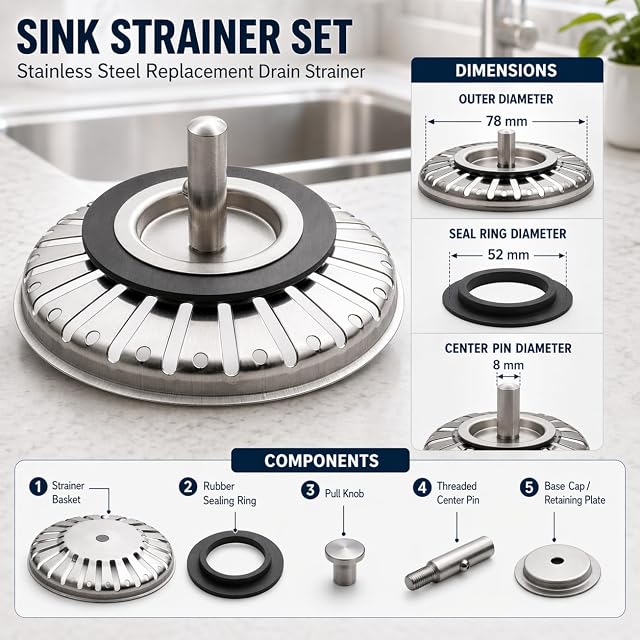 SINK STRAINER SET
Stainless Steel Replacement Drain Strainer

DIMENSIONS

OUTER DIAMETER
78 mm

SEAL RING DIAMETER
52 mm

CENTER PIN DIAMETER
8 mm

COMPONENTS

1 Strainer Basket

2 Rubber Sealing Ring

3 Pull Knob

4 Threaded Center Pin

5 Base Cap / Retaining Plate