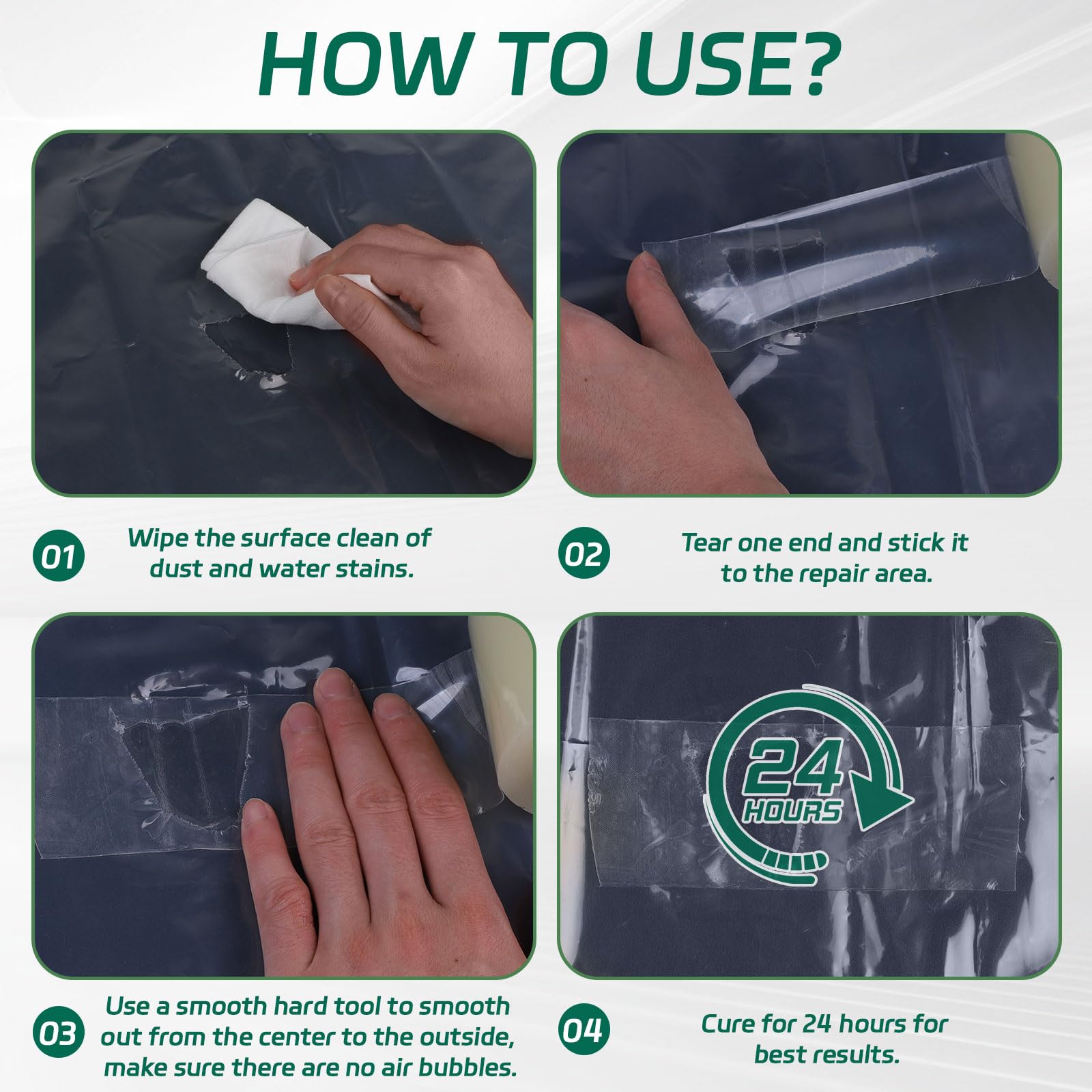 HOW TO USE?

01 Wipe the surface clean of dust and water stains.

02 Tear one end and stick it to the repair area.

24 HOURS

03 Use a smooth hard tool to smooth out from the center to the outside, make sure there are no air bubbles.

04 Cure for 24 hours for best results.