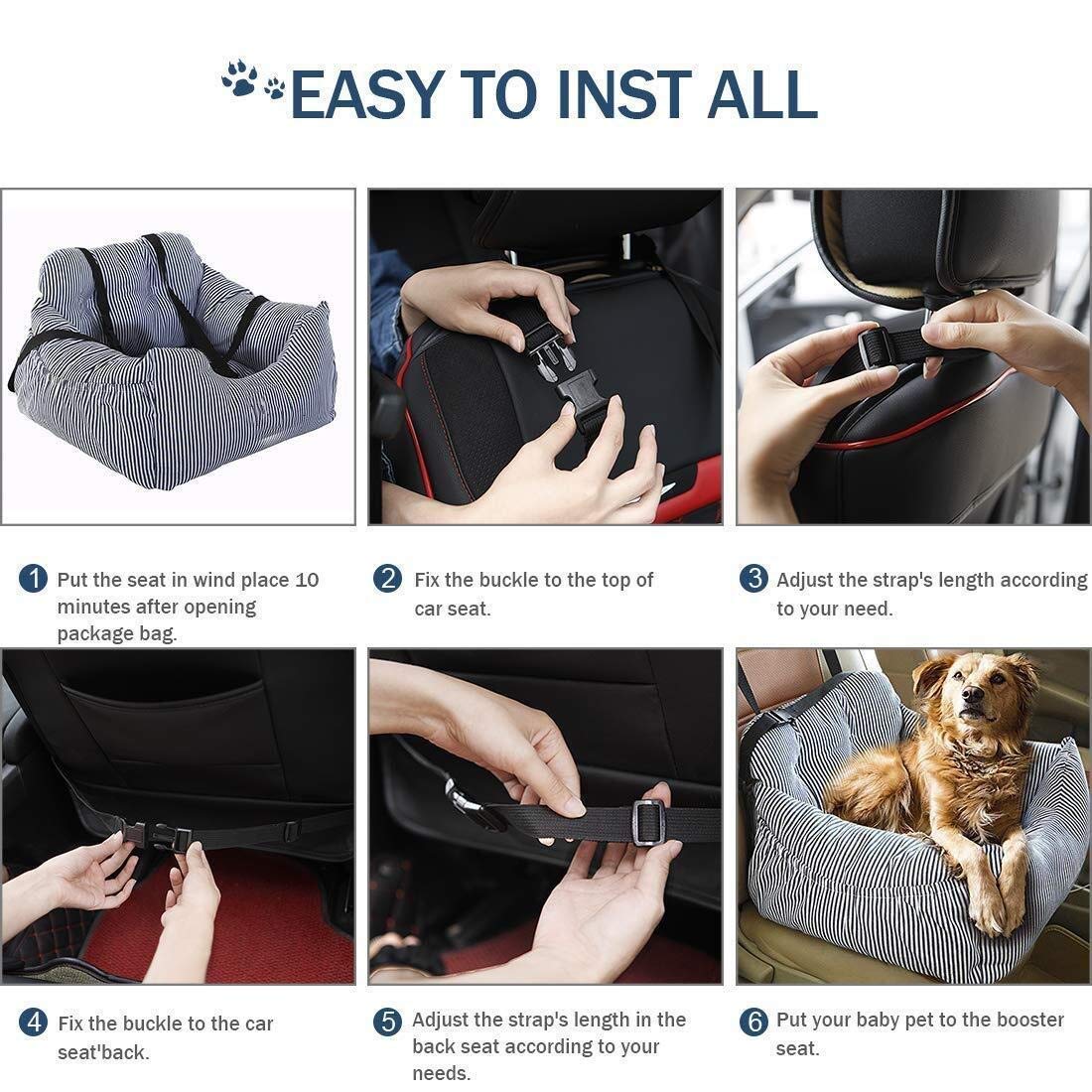 EASY TO INST ALL

1 Put the seat in wind place 10 minutes after opening package bag.

2 Fix the buckle to the top of car seat.

3 Adjust the strap's length according to your need.

4 Fix the buckle to the car seat'back.

5 Adjust the strap's length in the back seat according to your needs.

6 Put your baby pet to the booster seat.