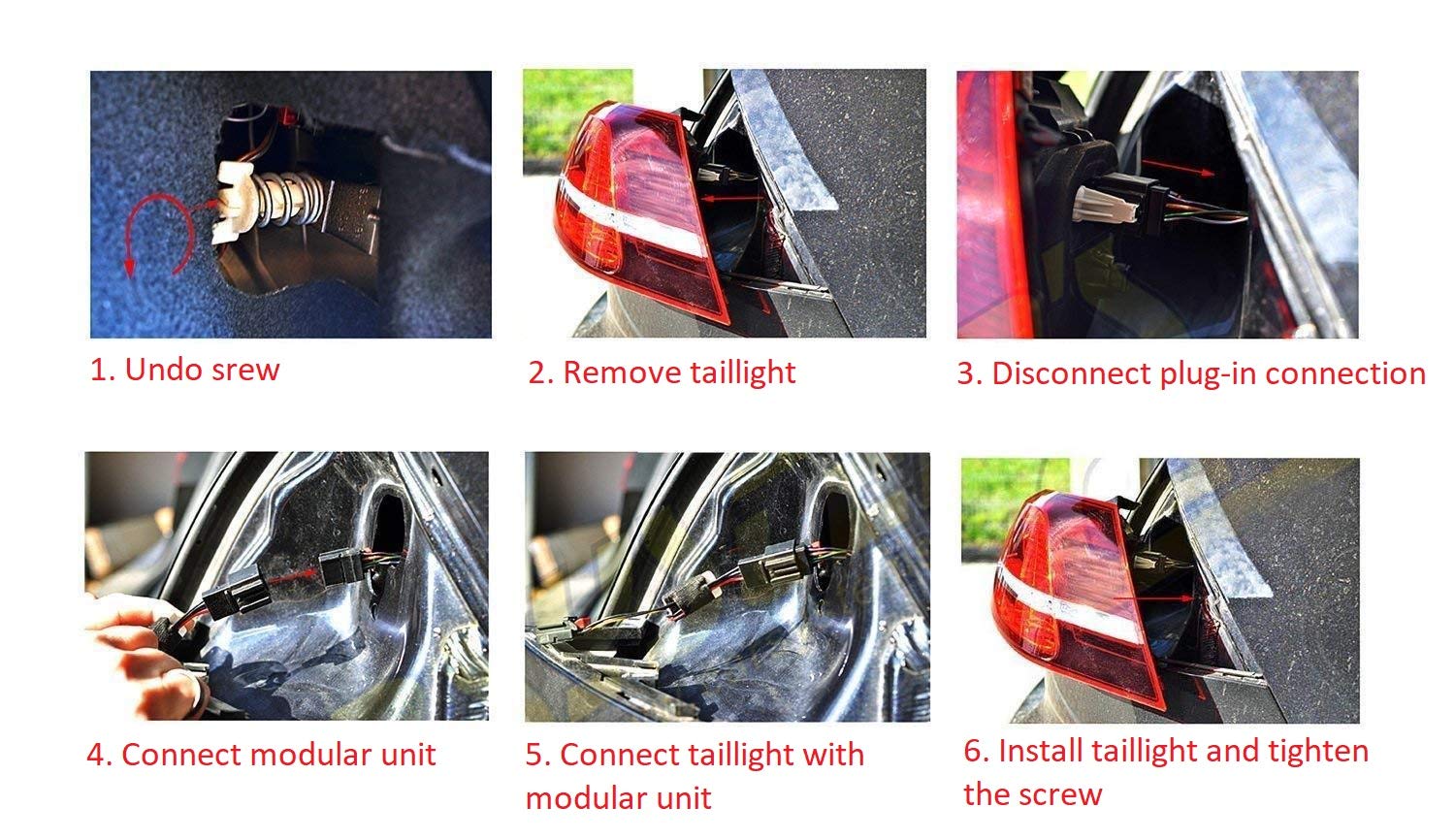 1. Undo srew

2. Remove taillight

3. Disconnect plug-in connection

4. Connect modular unit

5. Connect taillight with modular unit

6. Install taillight and tighten the screw