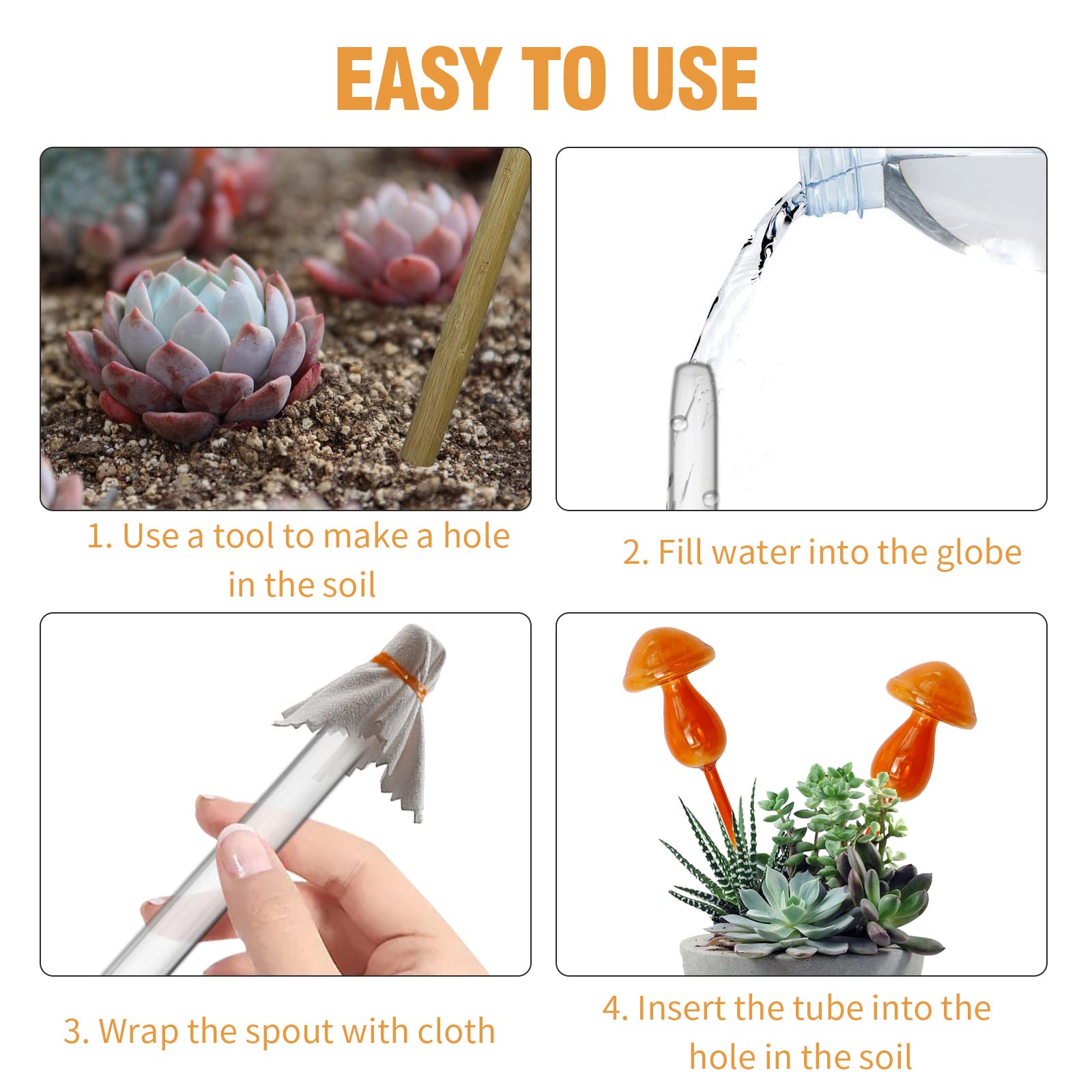 EASY TO USE

1. Use a tool to make a hole in the soil

2. Fill water into the globe

3. Wrap the spout with cloth

4. Insert the tube into the hole in the soil