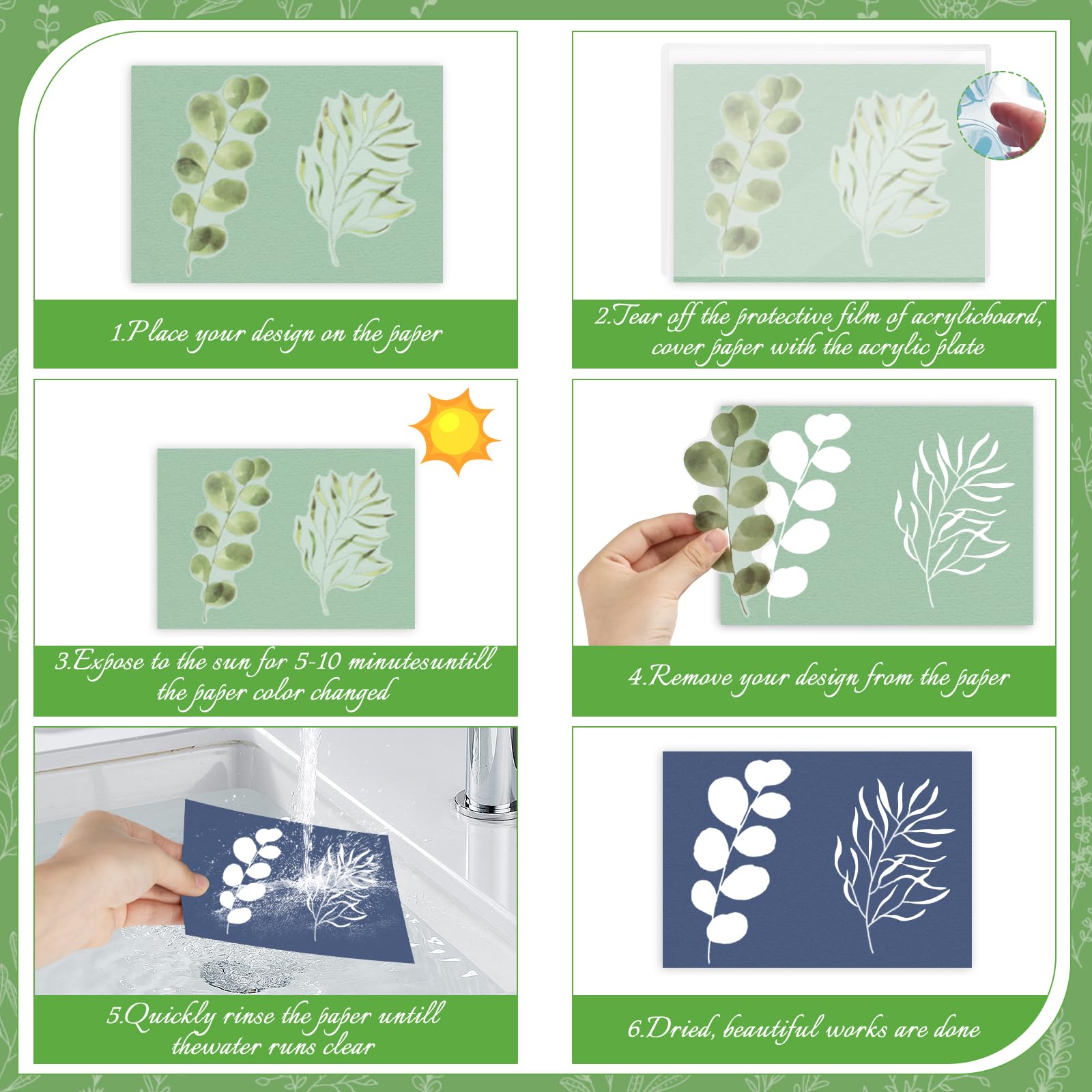 1.Place your design on the paper

2.Tear off the protective film of acrylicboard, cover paper with the acrylic plate

3.Expose to the sun for 5-10 minutesuntill the paper color changed

4.Remove your design from the paper

5.Quickly rinse the paper untill thewater runs clear

6.Dried, beautiful works are done