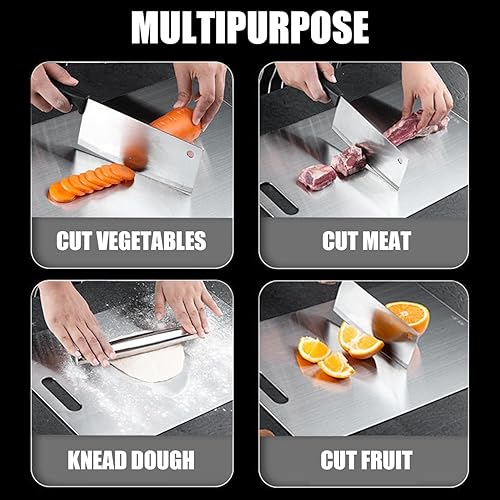 MULTIPURPOSE

CUT VEGETABLES

CUT MEAT

KNEAD DOUGH

CUT FRUIT