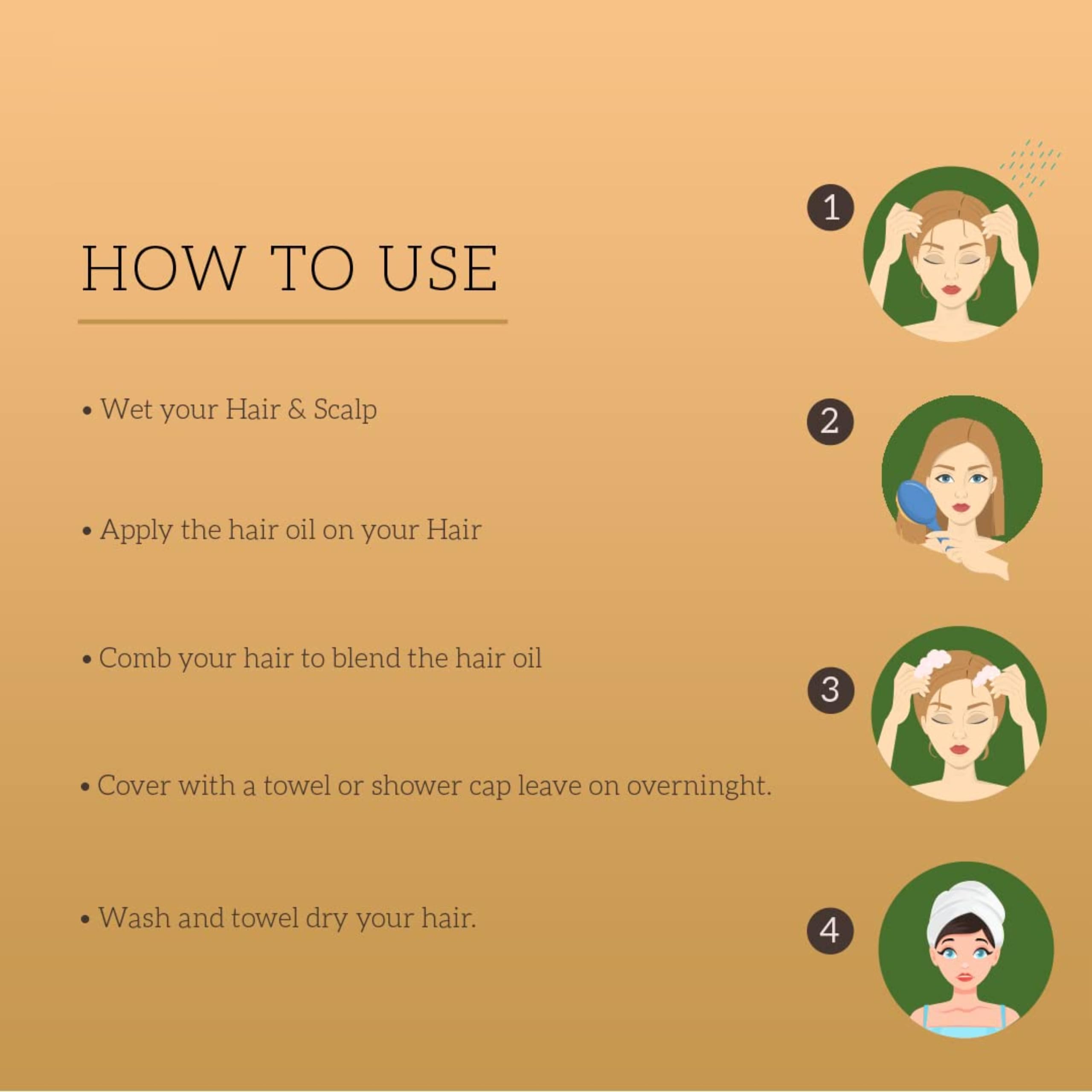 HOW TO USE

• Wet your Hair & Scalp

• Apply the hair oil on your Hair

• Comb your hair to blend the hair oil

• Cover with a towel or shower cap leave on overninght.

• Wash and towel dry your hair.

1

2

3

4