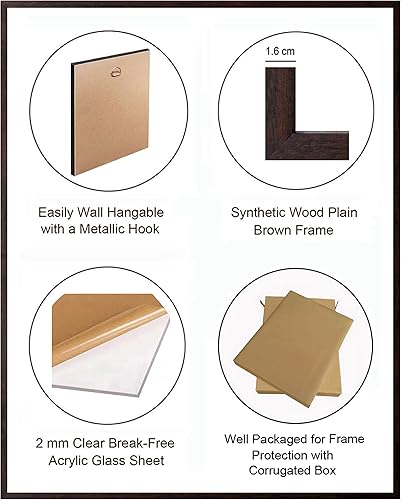 Easily Wall Hangable with a Metallic Hook

1.6 cm

Synthetic Wood Plain Brown Frame

2 mm Clear Break-Free Acrylic Glass Sheet

Well Packaged for Frame Protection with Corrugated Box